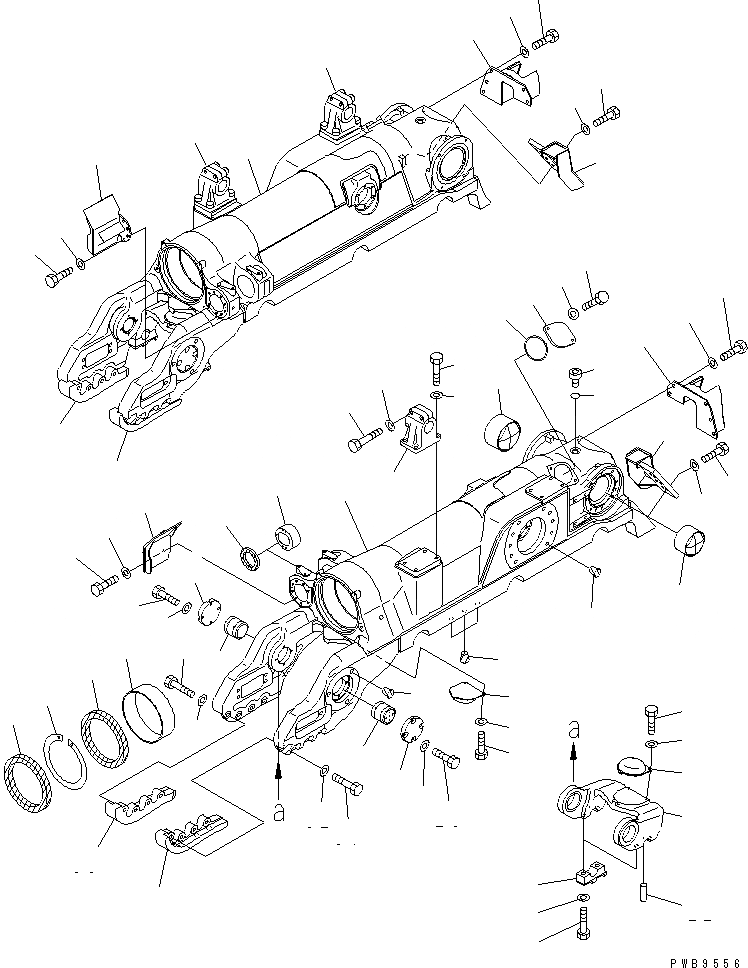 a

a

PWB9556