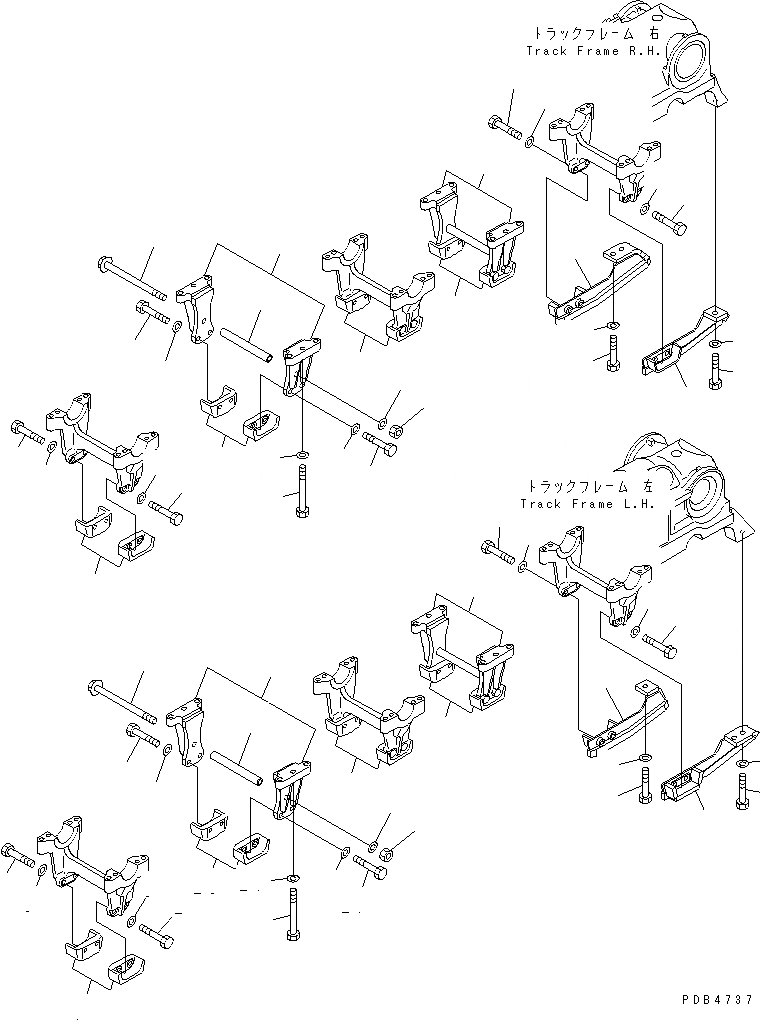 トラックフレーム 右
Track Frame R.H.

トラックフレーム 左
Track Frame L.H.

PDB4737