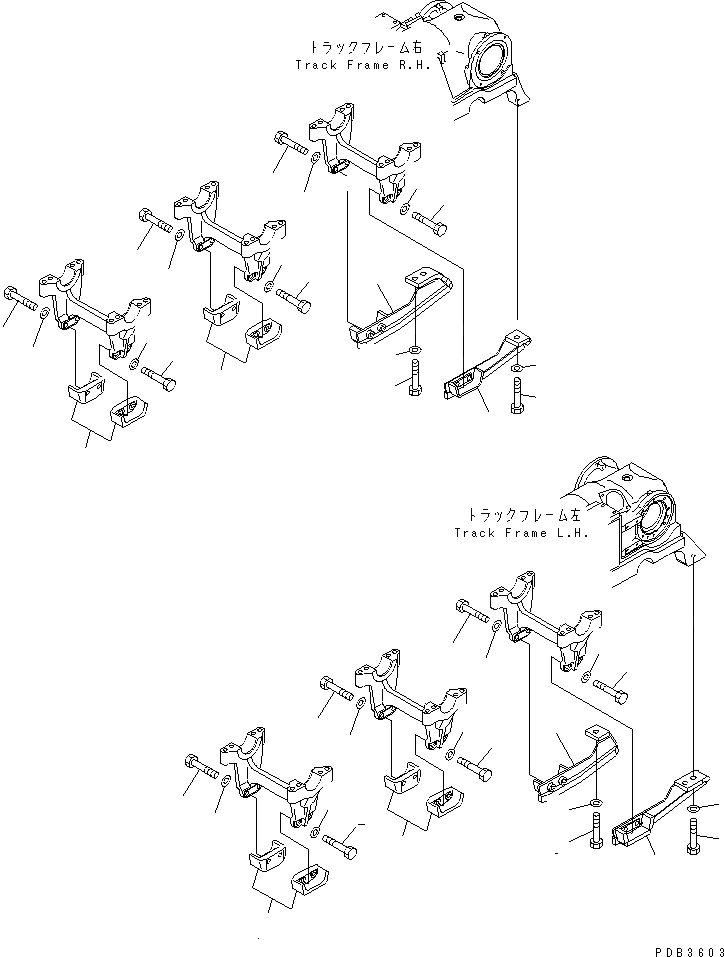 トラックフレーム右
Track Frame R.H.

トラックフレーム左
Track Frame L.H.

PDB3603