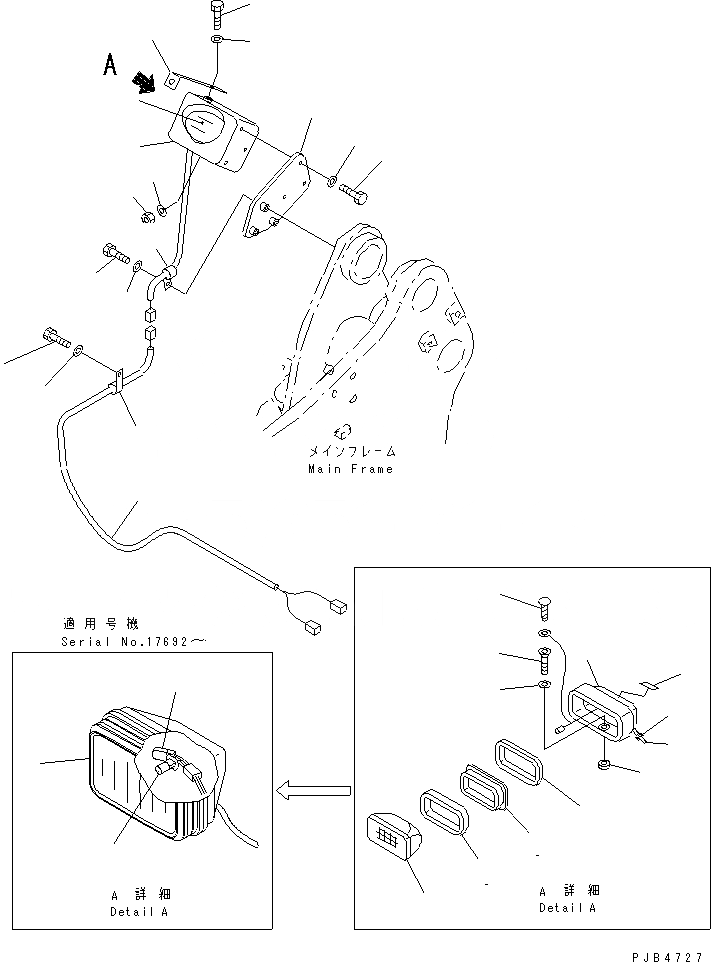 A

メインフレーム
Main Frame

適用号機
Serial No.17692～

A 詳細
Detail A

A 詳細
Detail A

PJB4727