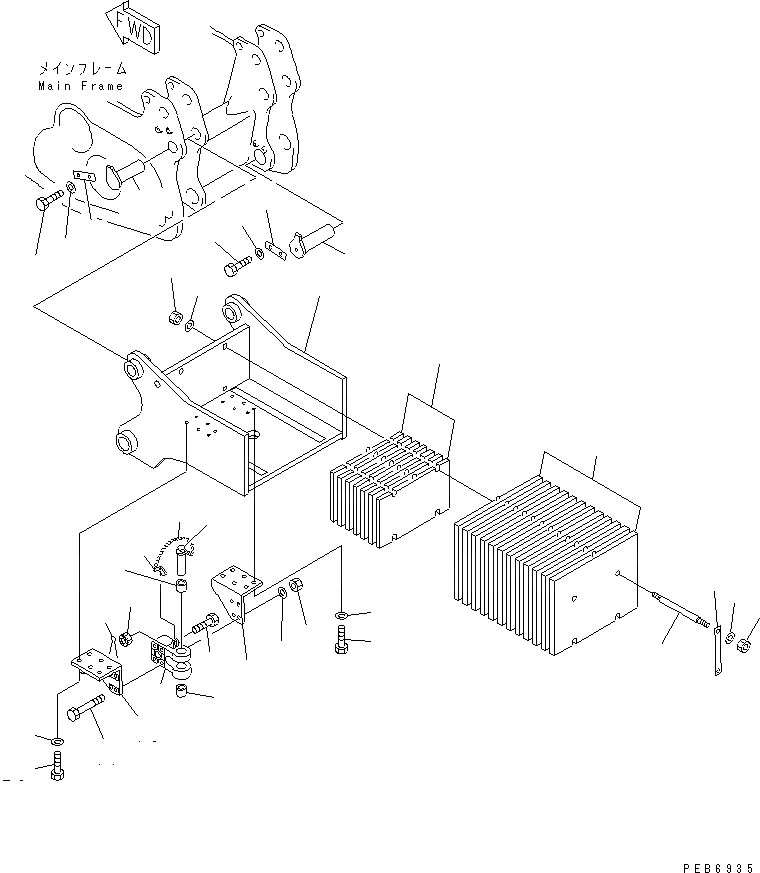 FWD

メインフレーム
Main Frame

PEB6935