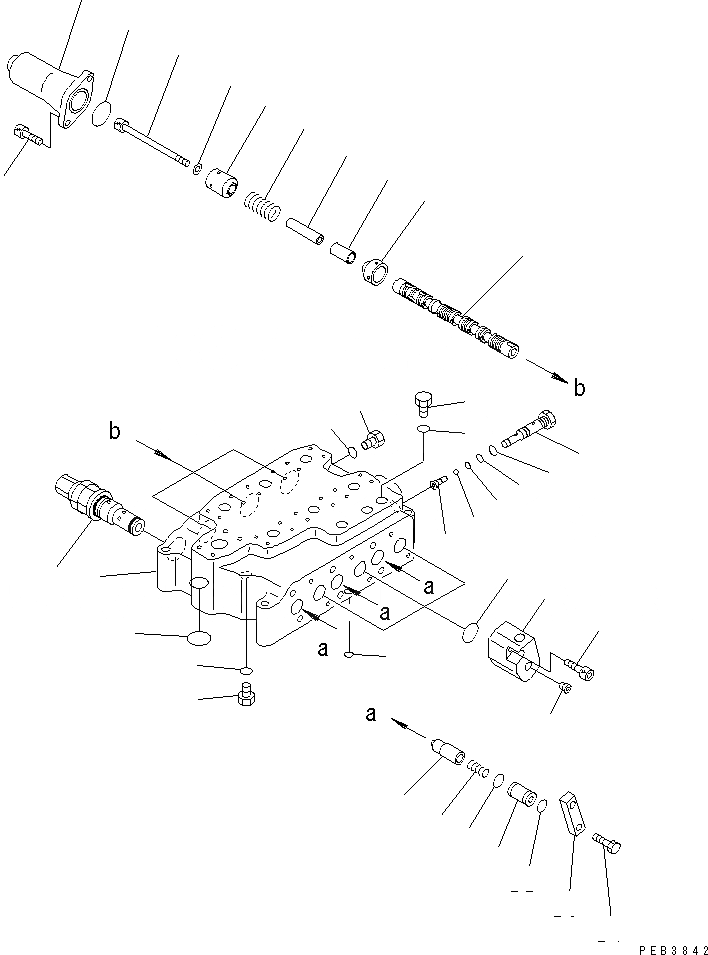 b
b
a
a
a
a
PEB3842