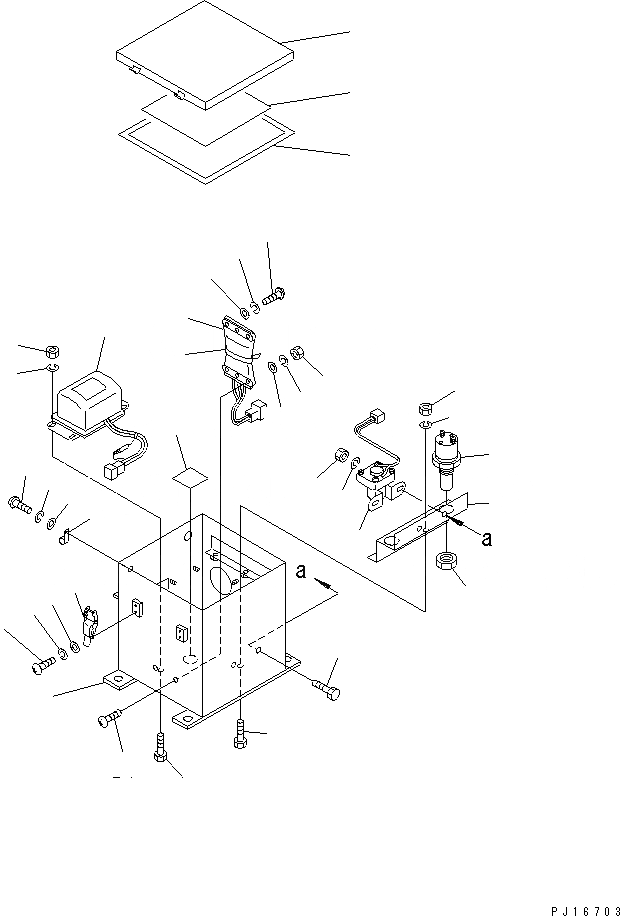 a

a

PJ16703