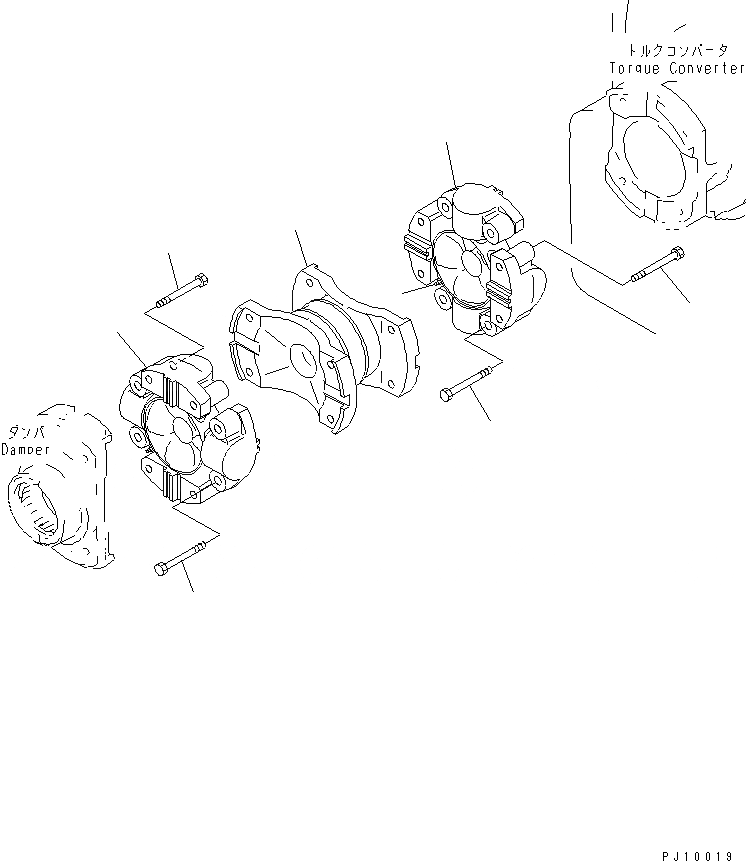 トルクコンバータ
Torque Converter

ダンパ
Damper

PJ10019