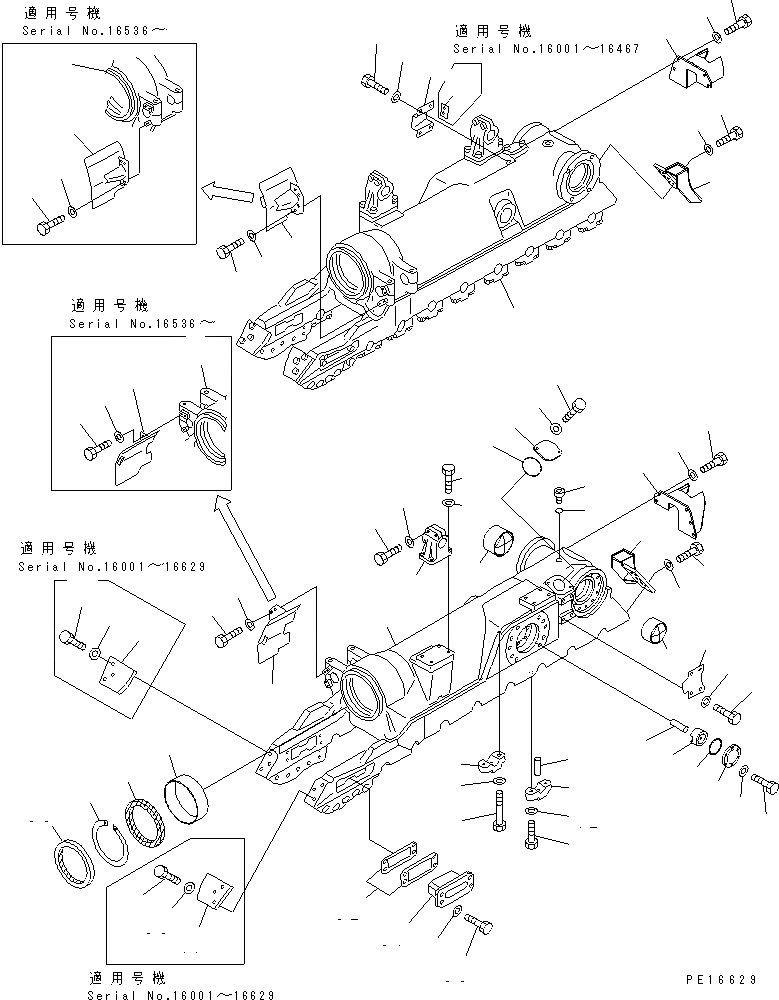 適用号機
Serial No.16536～

適用号機
Serial No.16001～16467

適用号機
Serial No.16536～

適用号機
Serial No.16001～16629

適用号機
Serial No.16001～16629

PE16629