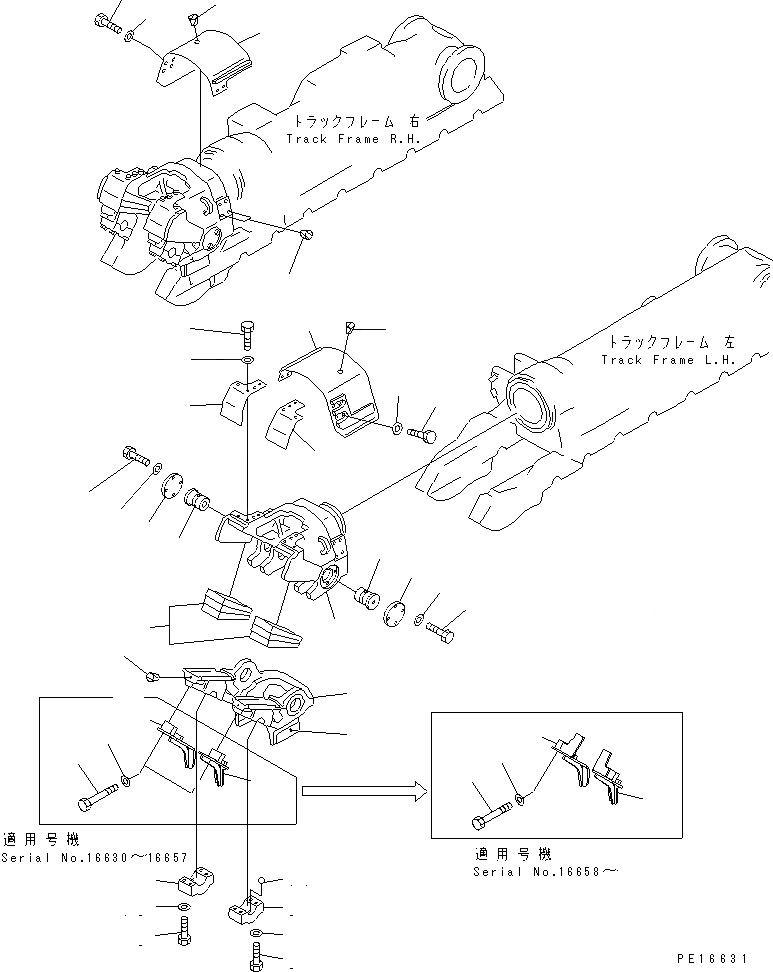 トラックフレーム 右
Track Frame R.H.

トラックフレーム 左
Track Frame L.H.

適用号機
Serial No.16630～16657

適用号機
Serial No.16658～

PE16631