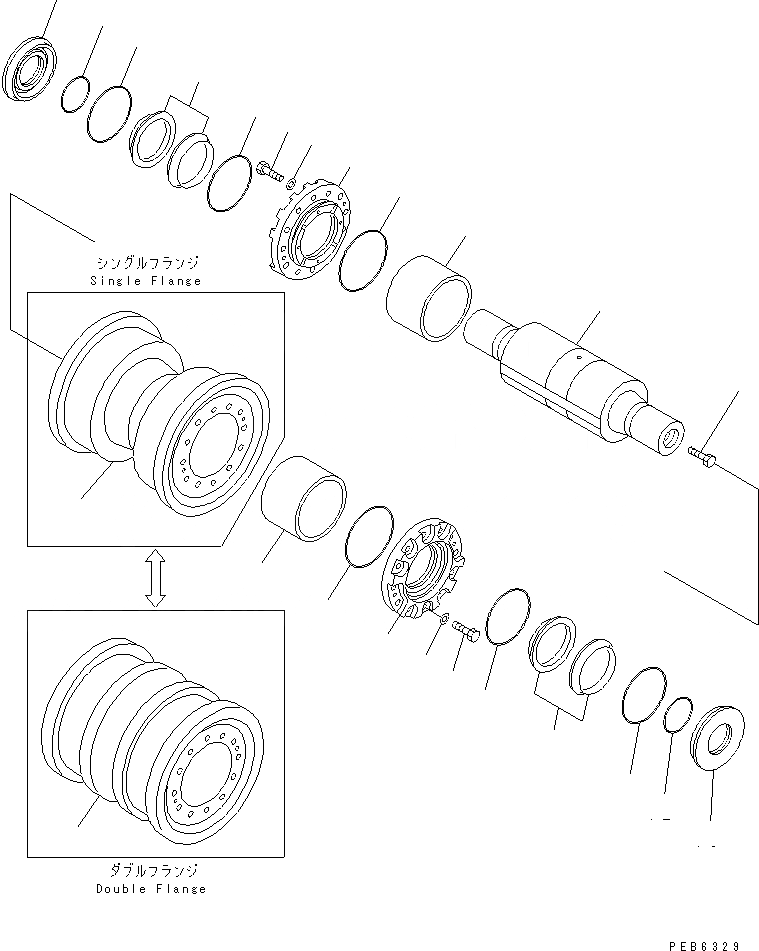 シングルフランジ
Single Flange

ダブルフランジ
Double Flange

PEB6329