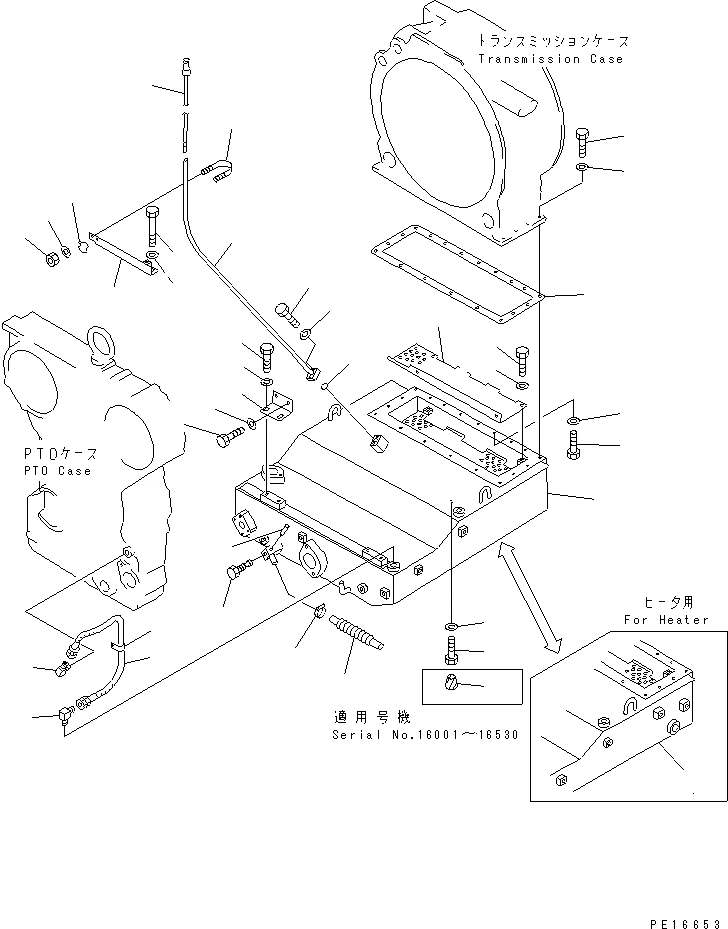 トランスミッションケース
Transmission Case

PTOケース
PTO Case

ヒータ用
For Heater

適用号機
Serial No.16001～16530

PE16653