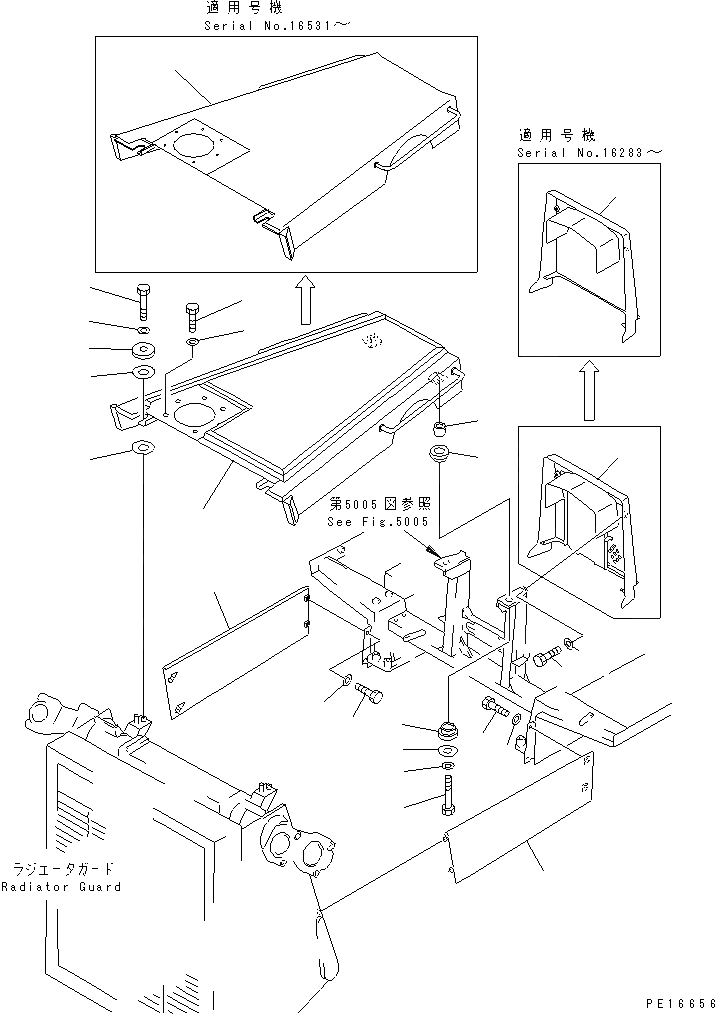 適用号機
Serial No.16531～

適用号機
Serial No.16283～

第5005図参照
See Fig.5005

ラジエータガード
Radiator Guard

PE16656