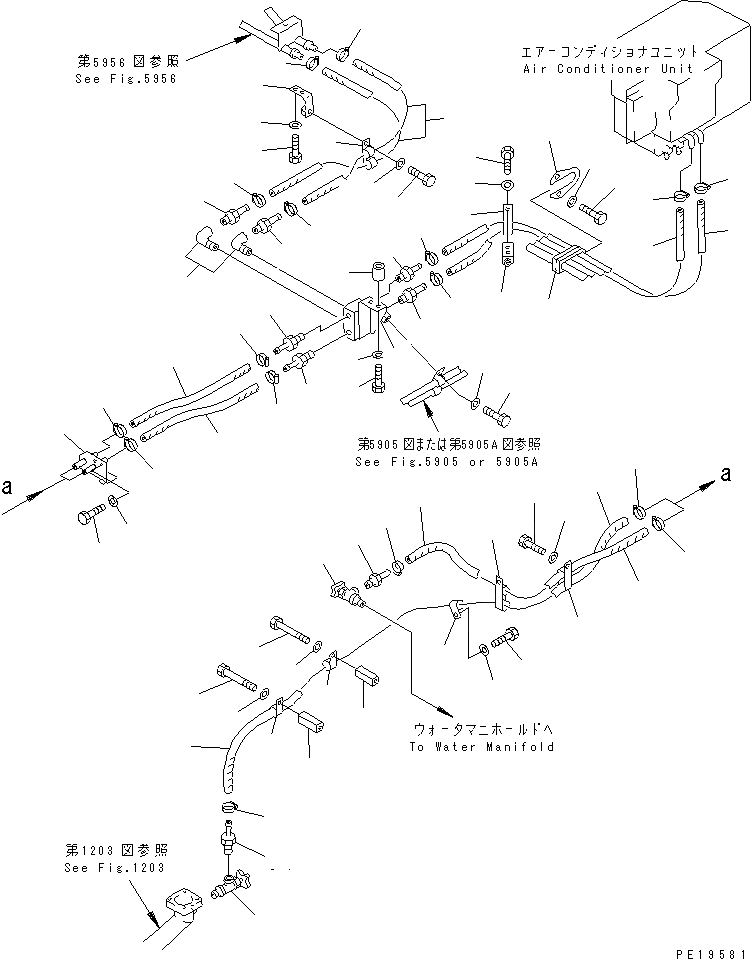 第5956図参照
See Fig.5956

エアーコンディショナユニット
Air Conditioner Unit

第5905図または第5905A図参照
See Fig.5905 or 5905A

a

a

ウォータマニホールドへ
To Water Manifold

第1203図参照
See Fig.1203

PE19581