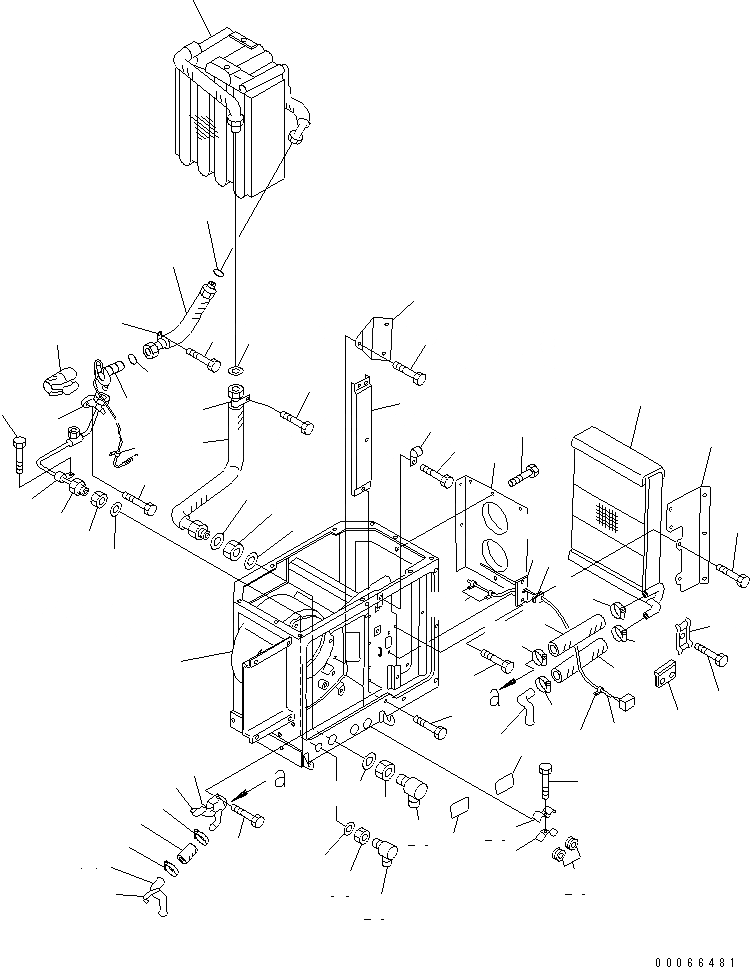 a
a
00066481