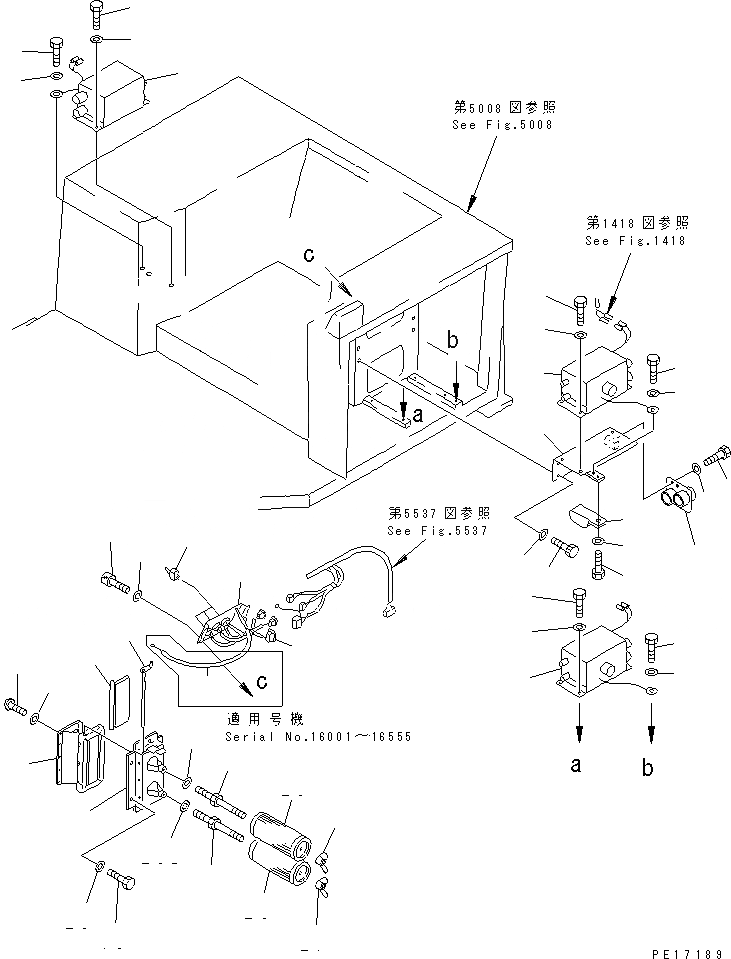 第5008図参照
See Fig.5008

第1418図参照
See Fig.1418

c

b

a

第5537図参照
See Fig.5537

c

適用号機
Serial No.16001～16555

a

b

PE17189