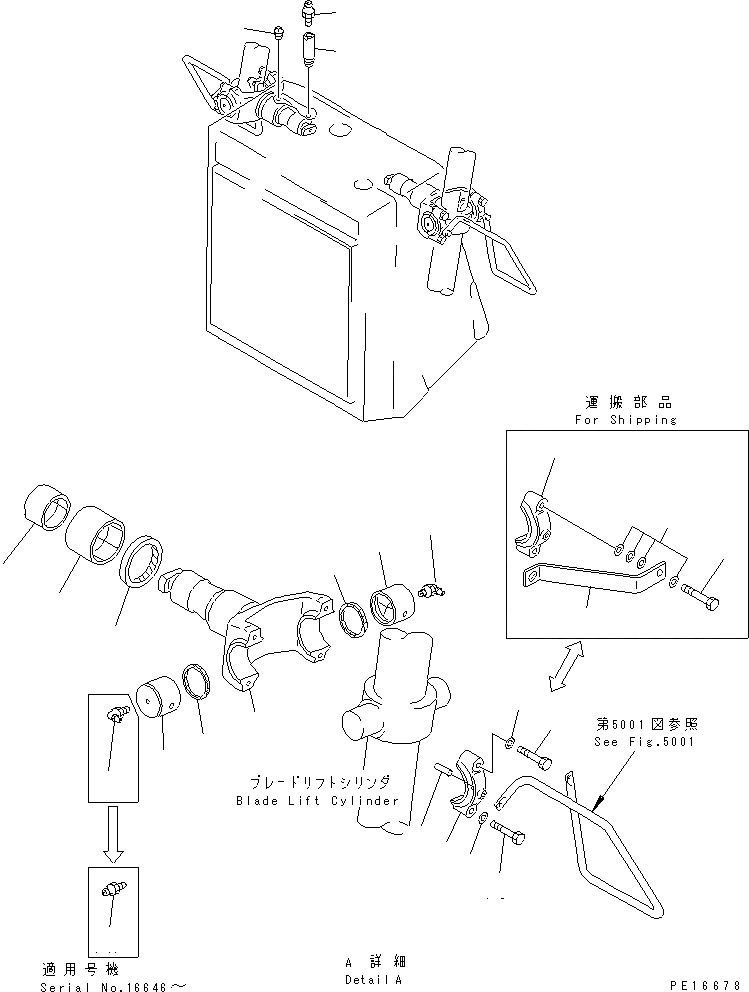 運搬部品
For Shipping

第5001図参照
See Fig.5001

ブレードリフトシリンダ
Blade Lift Cylinder

適用号機
Serial No.16646～

A 詳細
Detail A

PE16678