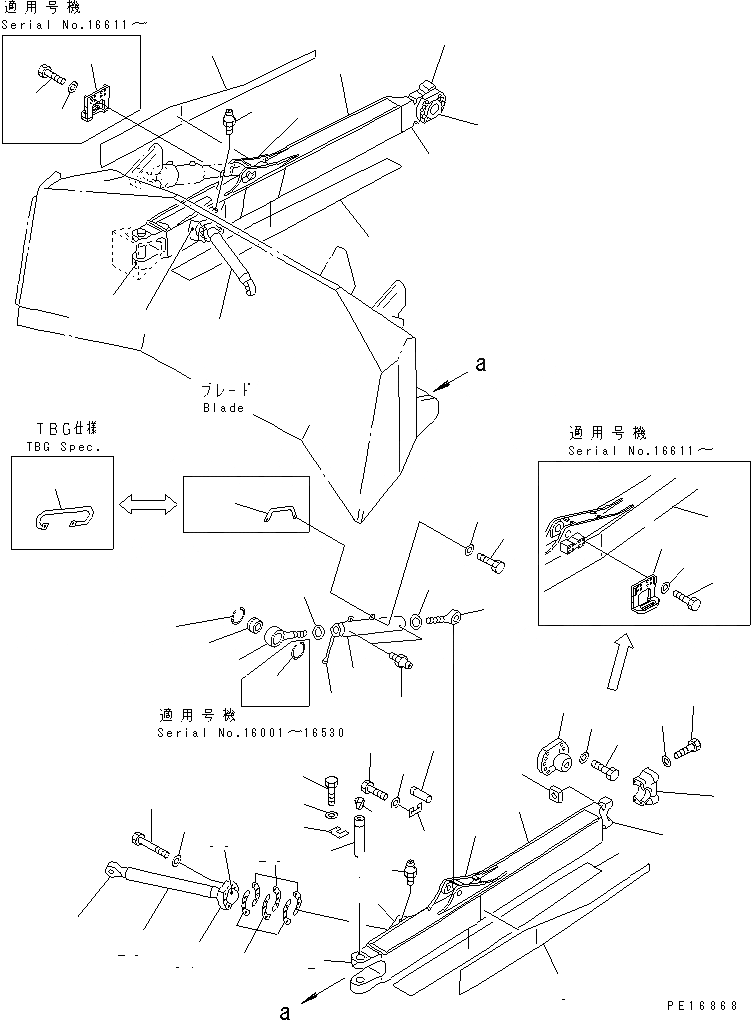 適用号機
Serial No.16611～

ブレード
Blade

a

TBG仕様
TBG Spec.

適用号機
Serial No.16611～

適用号機
Serial No.16001～16530

a

PE16868