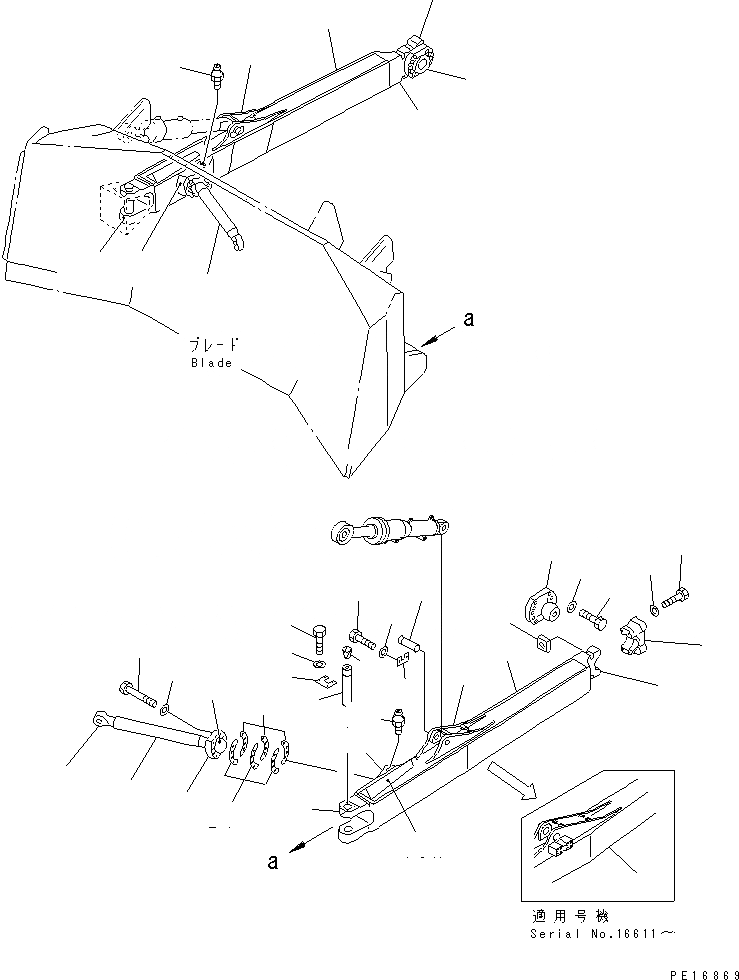 ブレード
Blade

a

a

適用号機
Serial No.16611～

PE16869