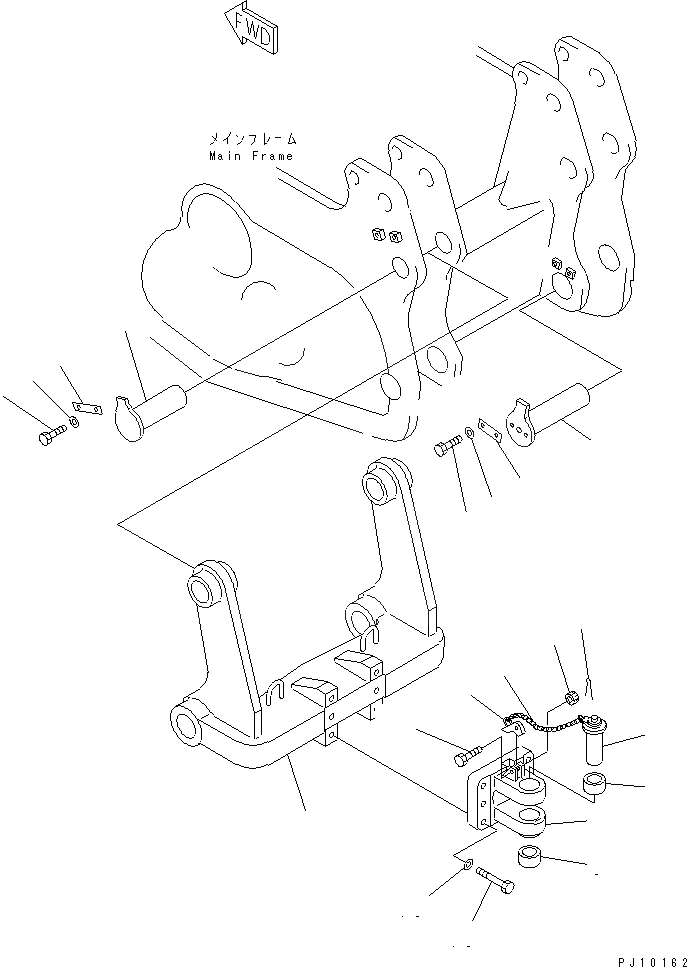 FWD

メインフレーム
Main Frame

PJ10162