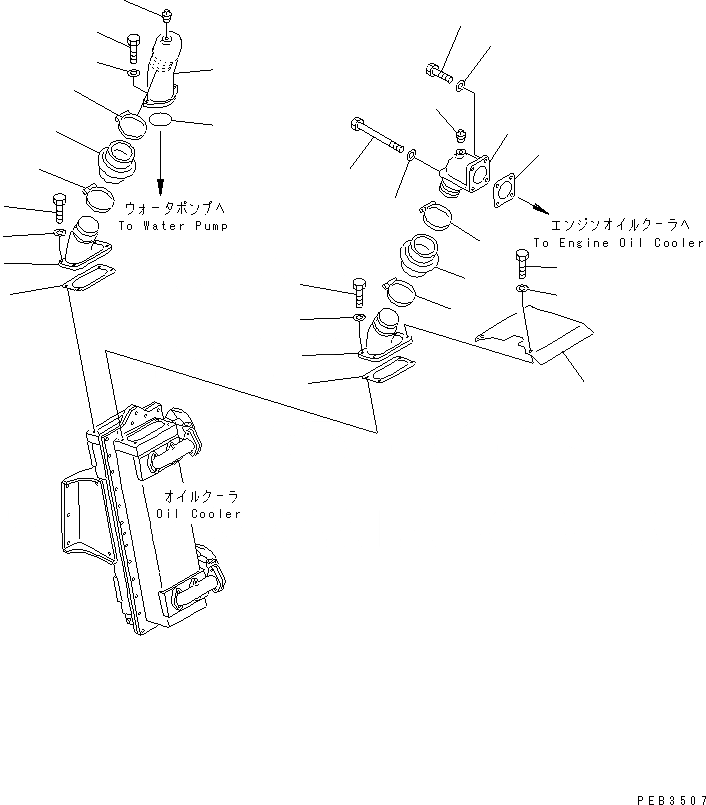 ウォータポンプへ
To Water Pump

エンジンオイルクーラへ
To Engine Oil Cooler

オイルクーラ
Oil Cooler

PEB3507