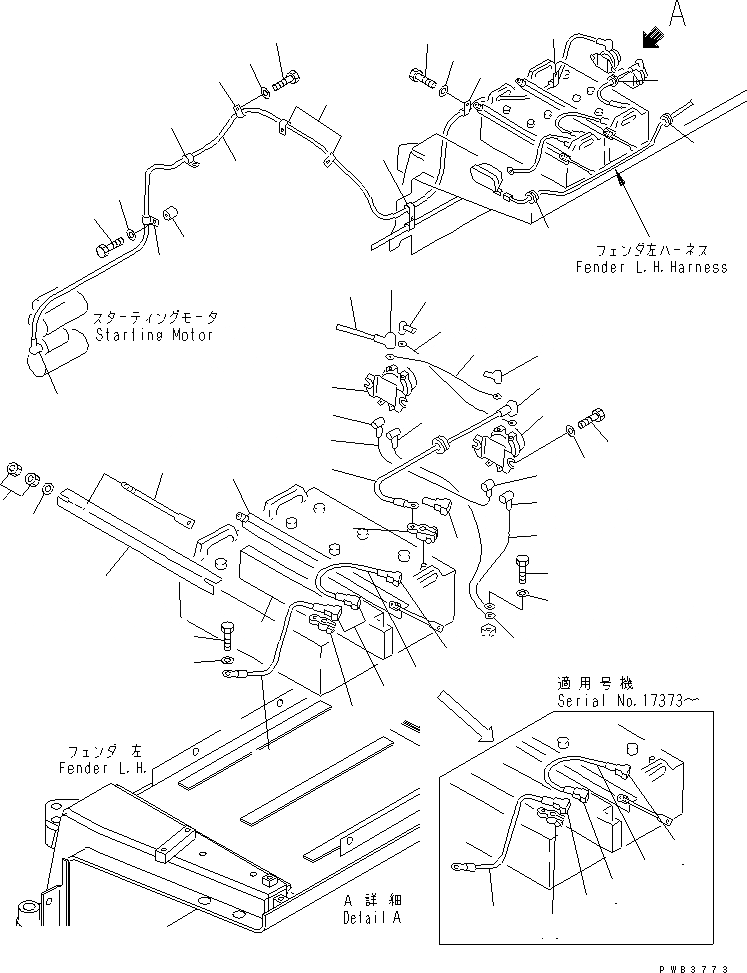 A

フェンダ左ハーネス
Fender L.H.Harness

スターティングモータ
Starling Motor

適用号機
Serial No.17373~

フェンダ 左
Fender L.H.

A 詳細
Delail A

PWB3773