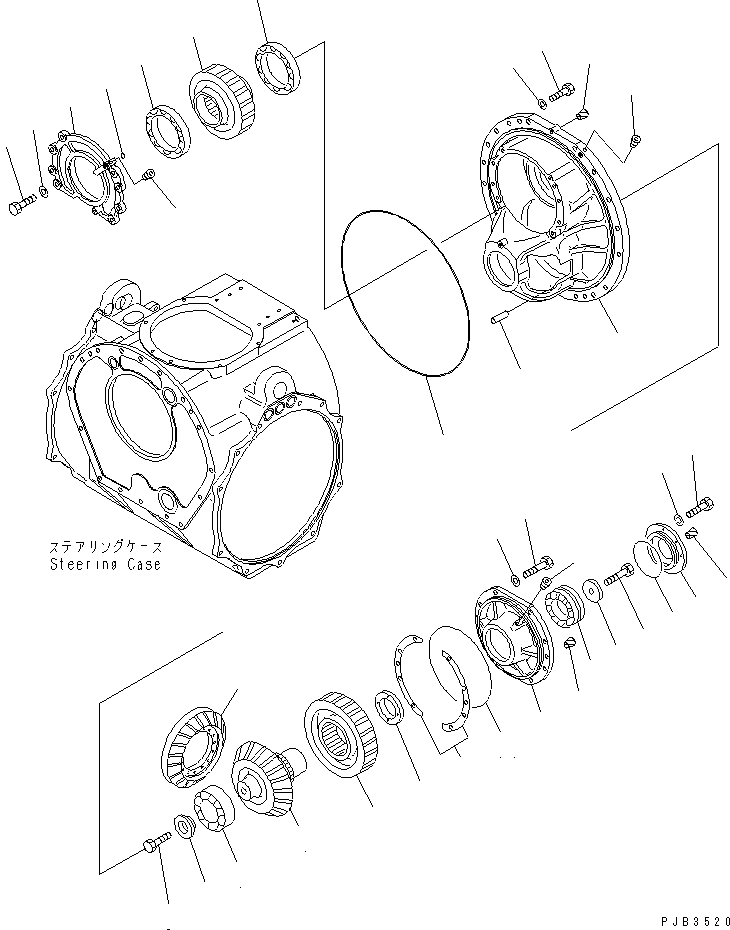 ステアリングケース
Steering Case

PJB3520