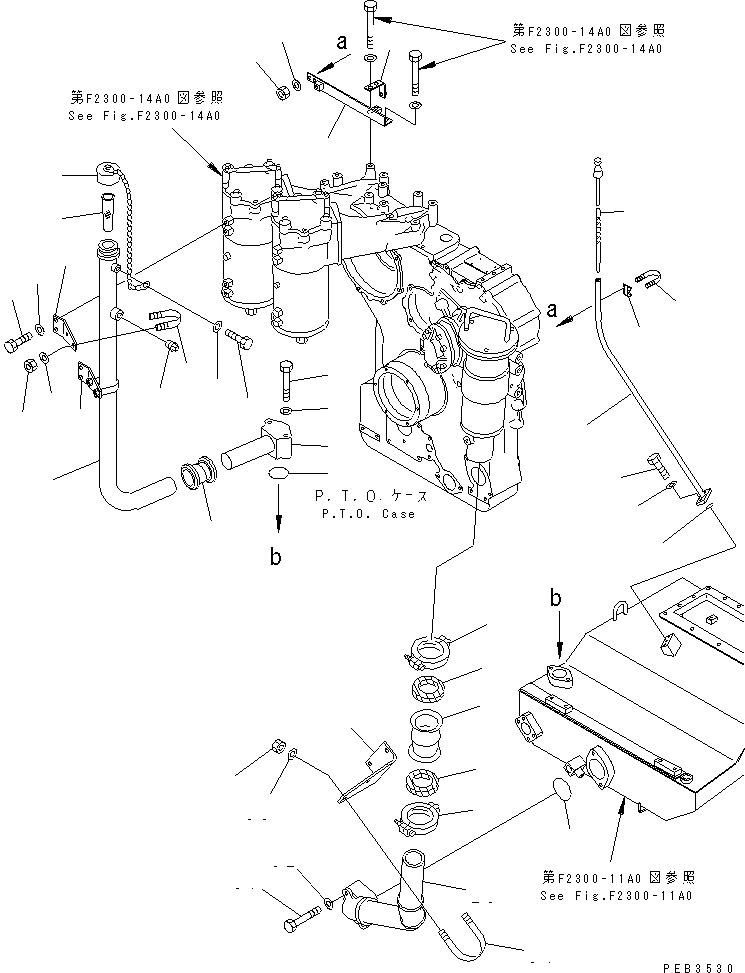 第F2300-14A0 図参照
See Fig.F2300-14A0

a

第F2300-14A0 図参照
See Fig.F2300-14A0

a

P.T.O.ケース
P.T.O. Case

b

b

第F2300-11A0 図参照
See Fig.F2300-11A0

PEB3530