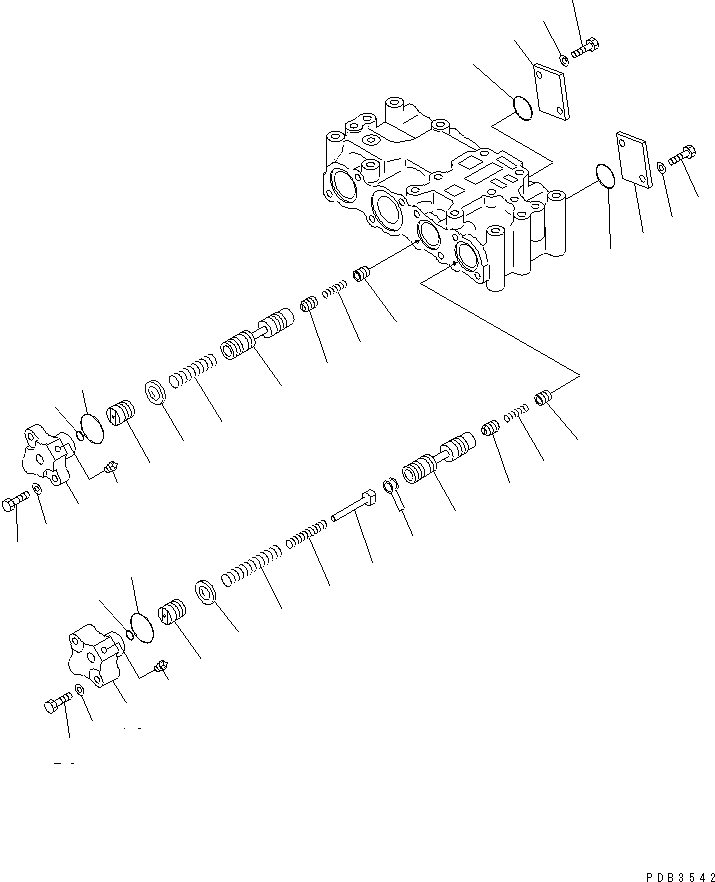 PDB3542