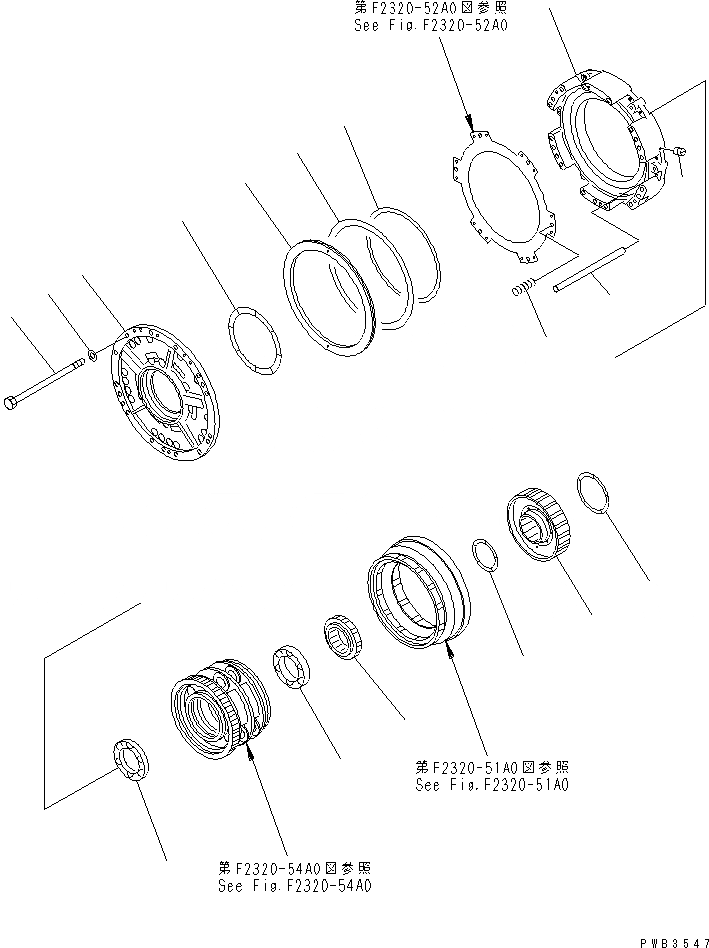 第F2320-52A0図参照
See Fig.F2320-52A0

第F2320-51A0図参照
See Fig.F2320-51A0

第F2320-54A0図参照
See Fig.F2320-54A0

PWB3547