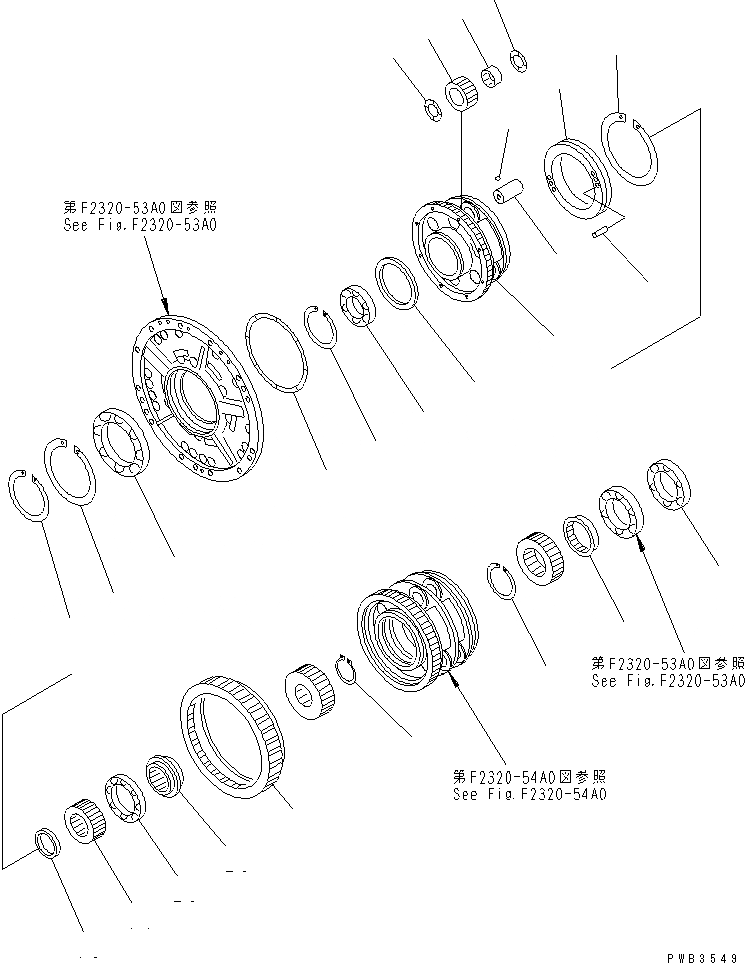 第F2320-53A0図参照
See Fig.F2320-53A0

第F2320-53A0図参照
See Fig.F2320-53A0

第F2320-54A0図参照
See Fig.F2320-54A0

PWB3549