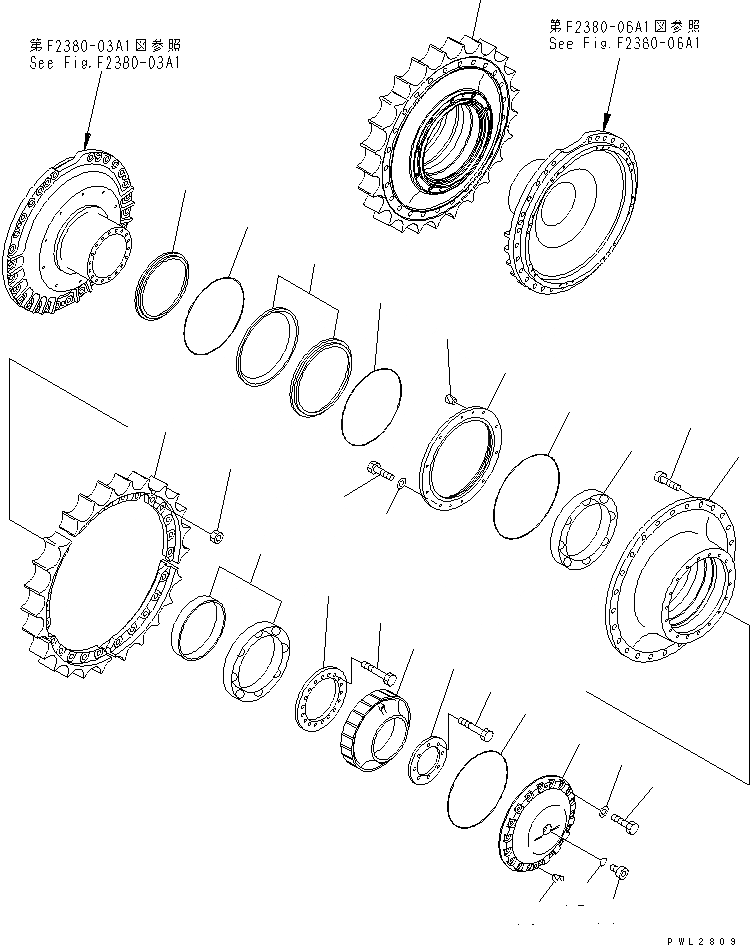 第F2380-03A1図参照
See Fig.F2380-03A1

第F2380-06A1図参照
See Fig.F2380-06A1

PWL2809