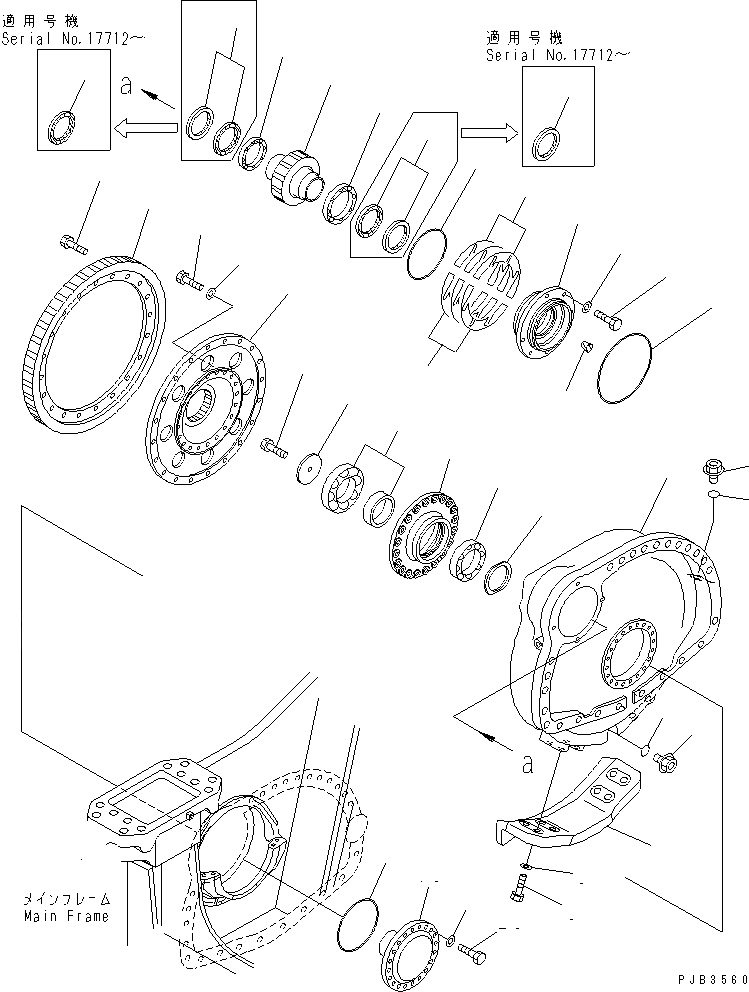 適用号機
Serial No.17712～

a

適用号機
Serial No.17712～

a

メインフレーム
Main Frame

PJB3560