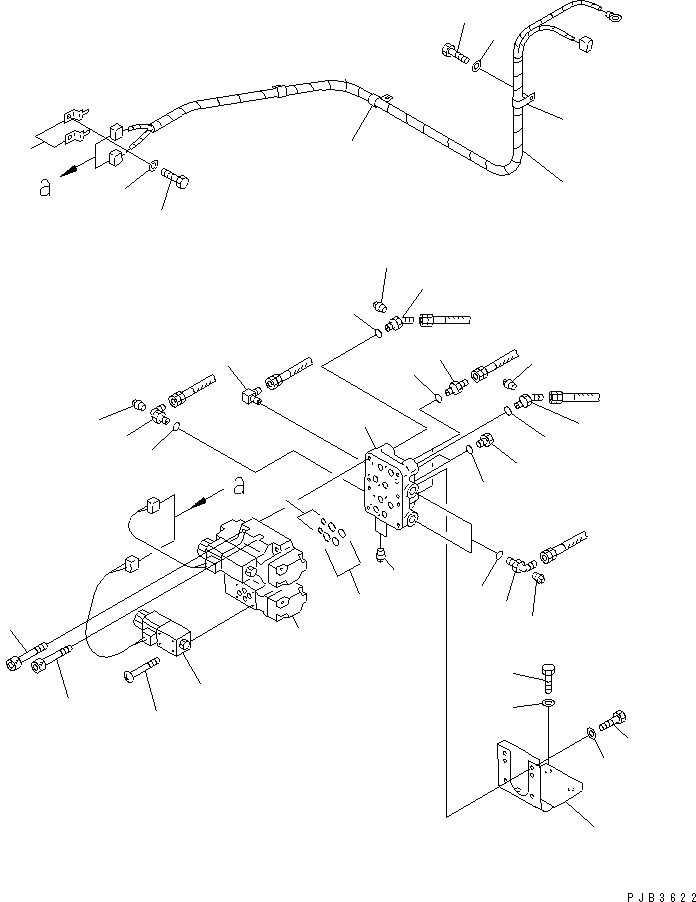 a

a

PJB3622