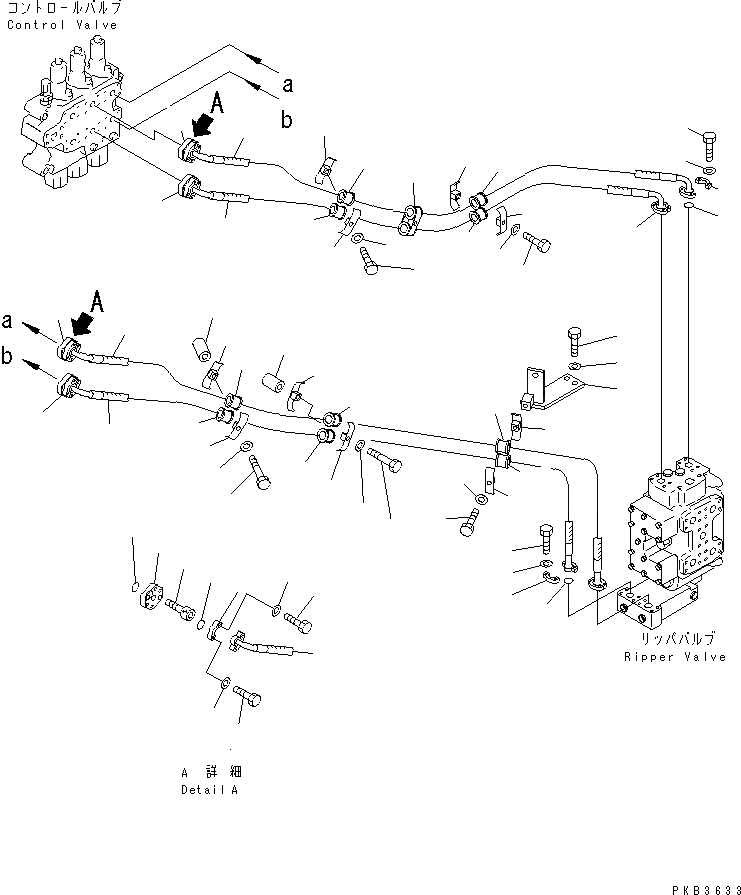 コントロールバルブ
Control Valve

a
b
A

A
a
b

リッパバルブ
Ripper Valve

A 詳細
Detail A

PKB3633