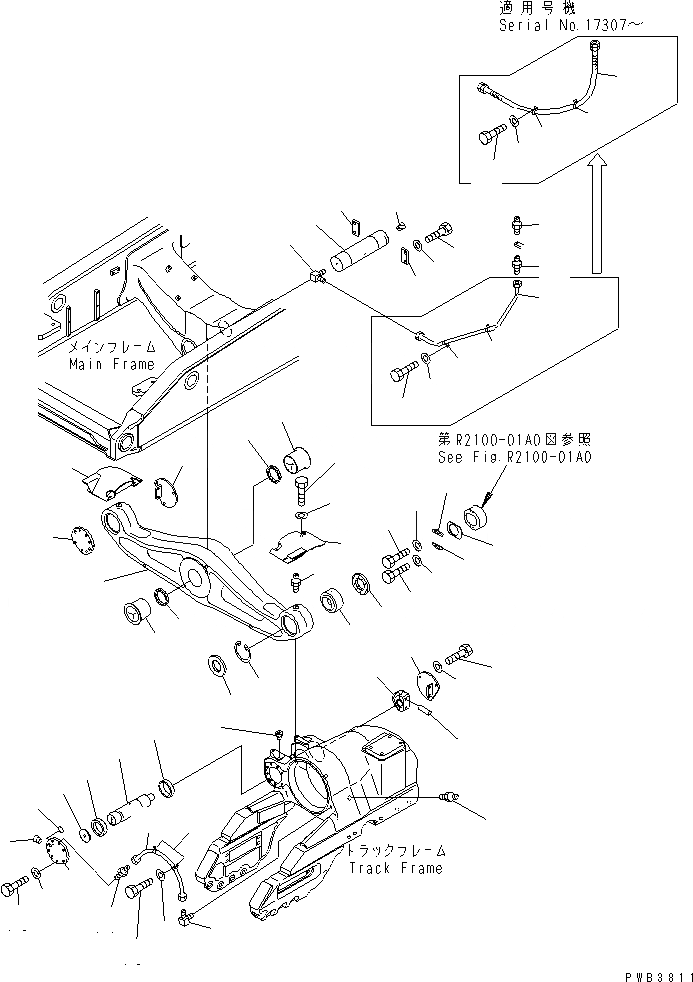 適用号機
Serial No.17307～

メインフレーム
Main Frame

第R2100-01A0図参照
See Fig.R2100-01A0

トラックフレーム
Track Frame

PWB3811