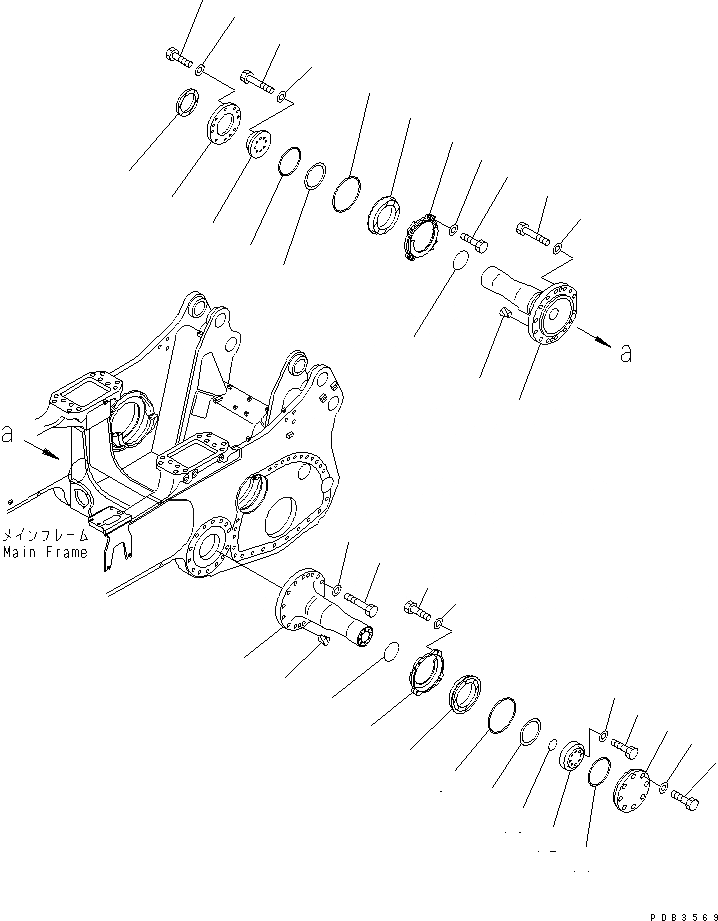 a

a

メインフレーム
Main Frame

PDB3569