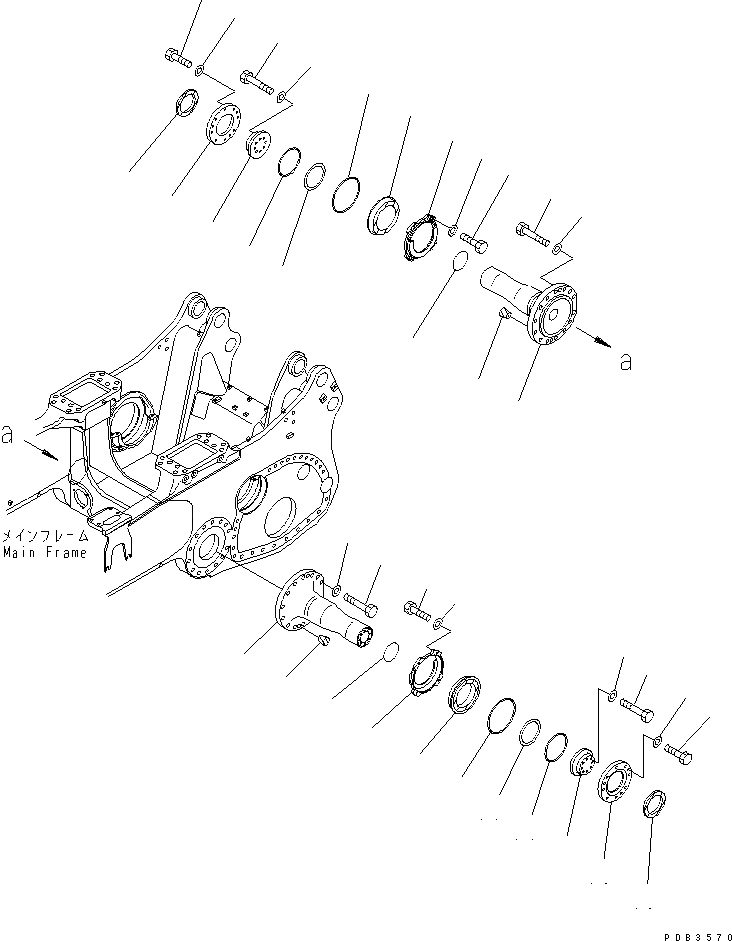 a

a

メインフレーム
Main Frame

PDB3570