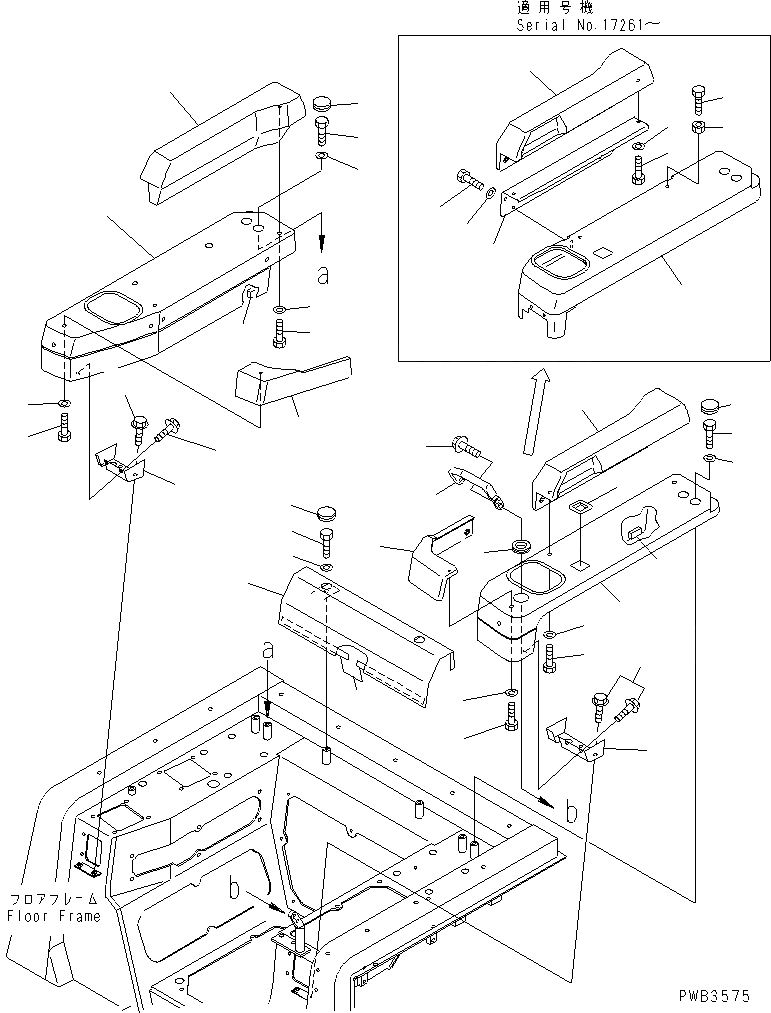 適用号機
Serial No.17261～

a

a

b

b

フロアフレーム
Floor Frame

PWB3575