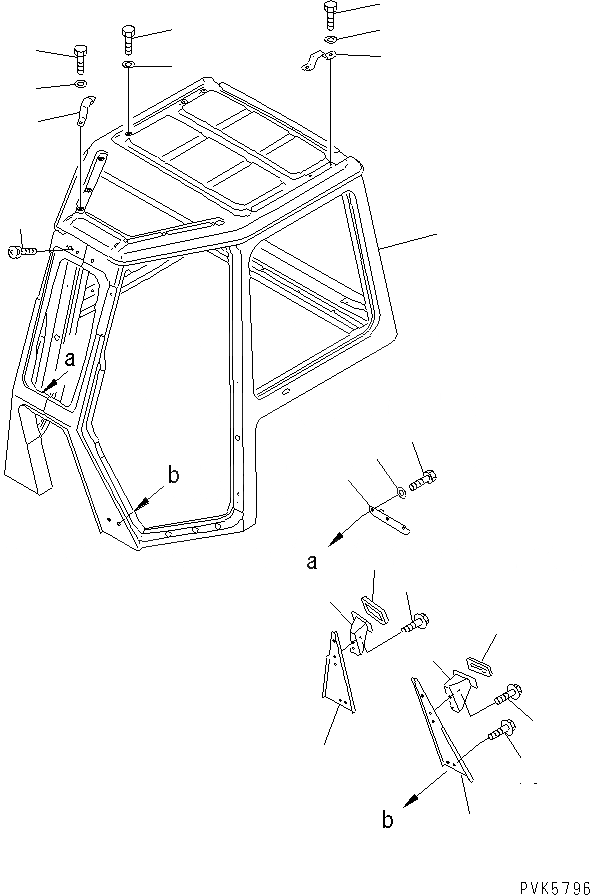 a
b
a
b
PVK5796