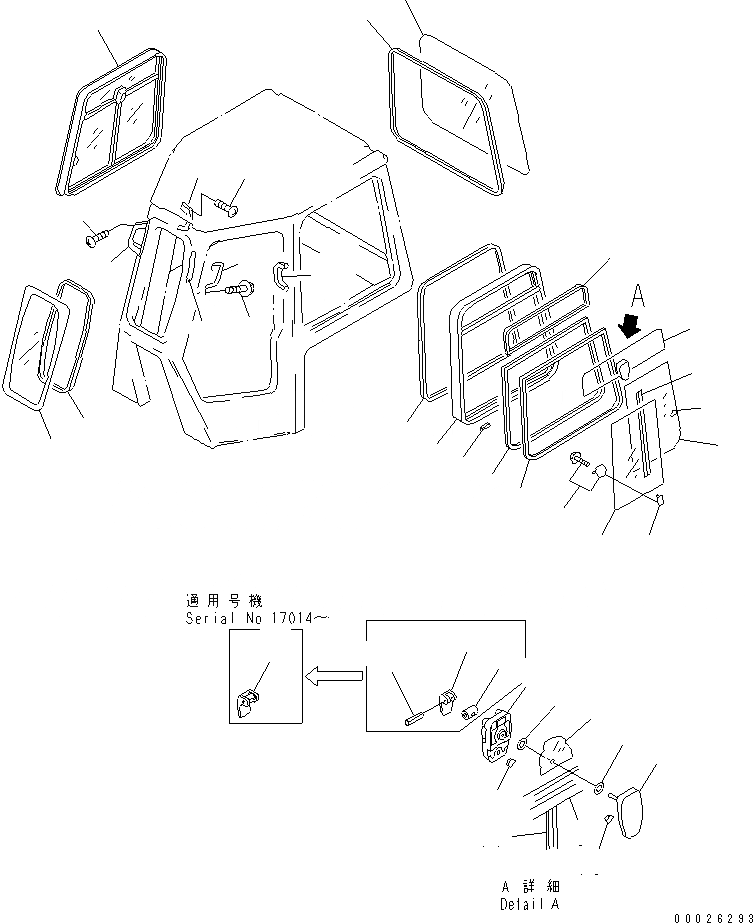 A

適用号機
Serial No 17014～

A 詳細
Detail A

00026293