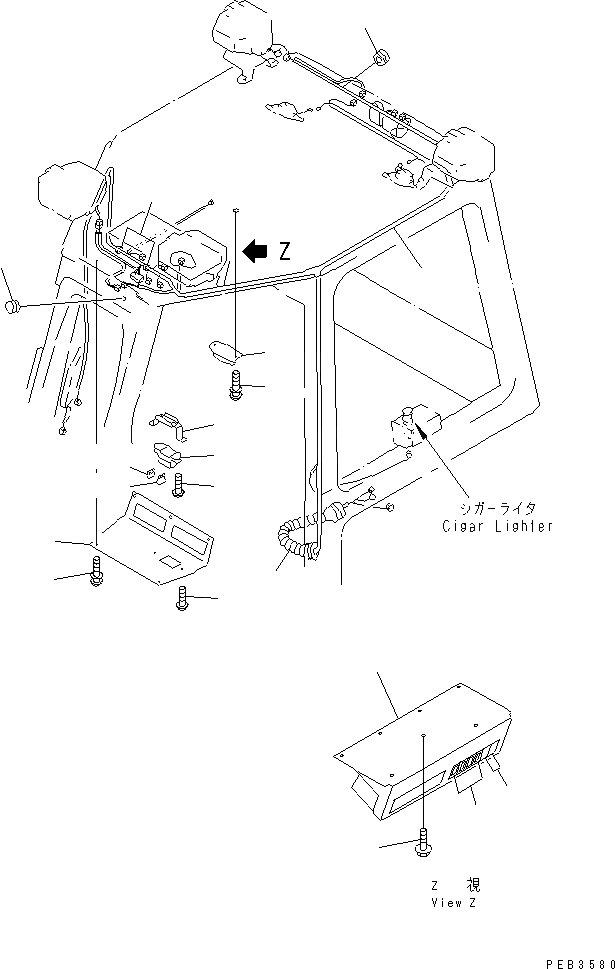 Z

シガーライタ
Cigar Lighter

Z 視
View Z

PEB3580