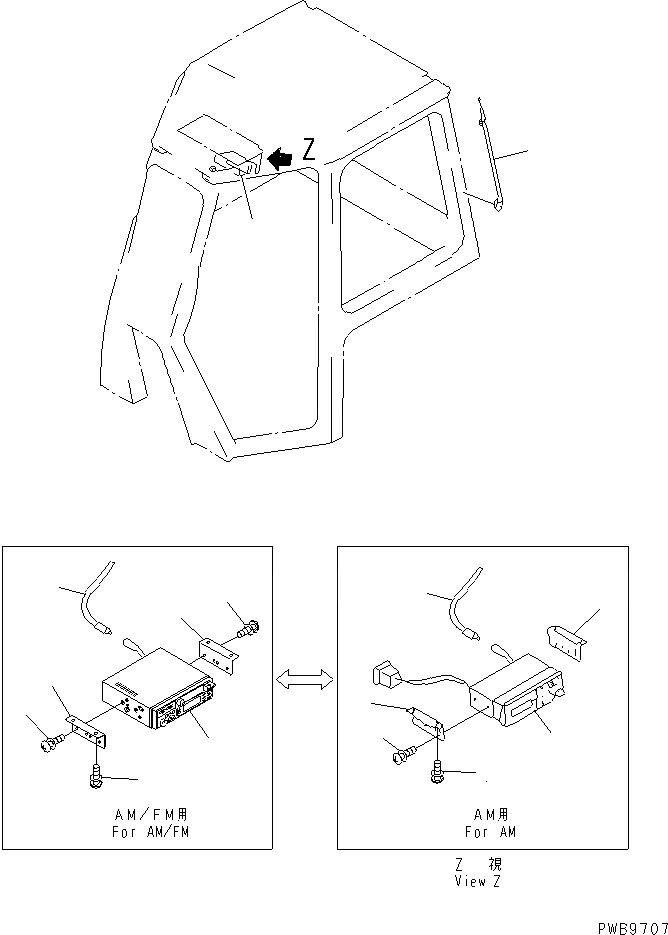 Z

AM/FM用
For AM/FM

AM用
For AM

Z 視
View Z

PWB9707