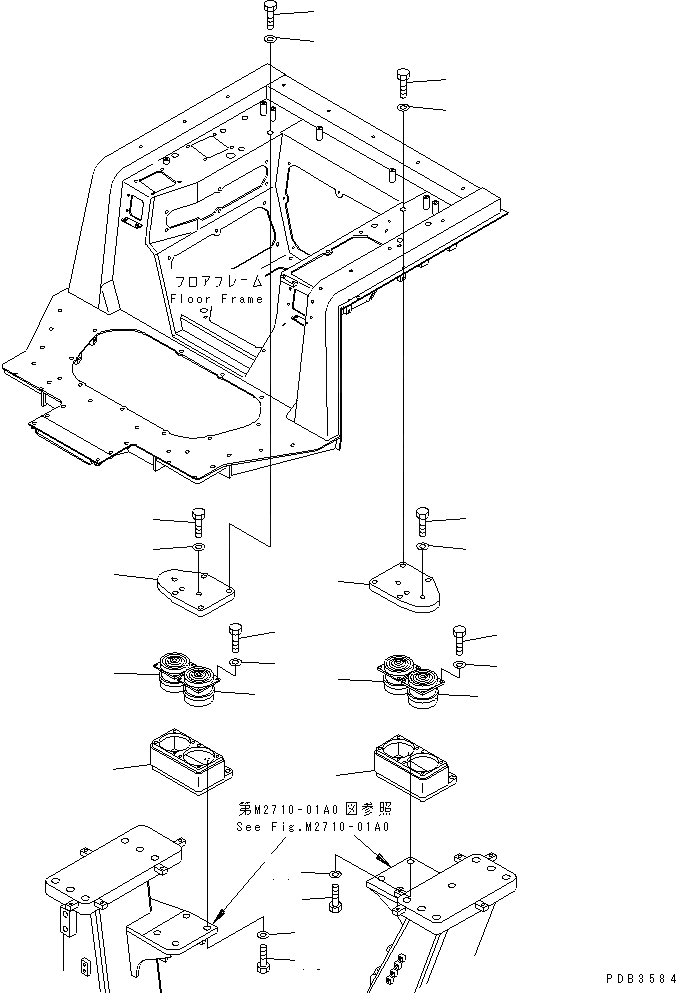 フロアフレーム
Floor Frame

第M2710-01A0図参照
See Fig.M2710-01A0

PDB3584