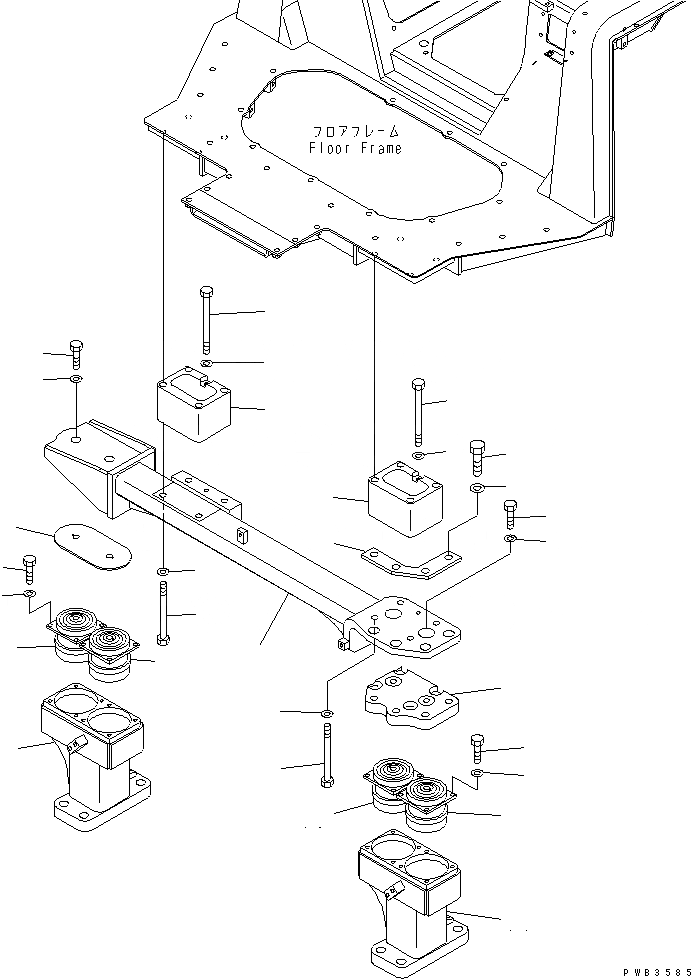 フロアフレーム
Floor Frame

PWB3585