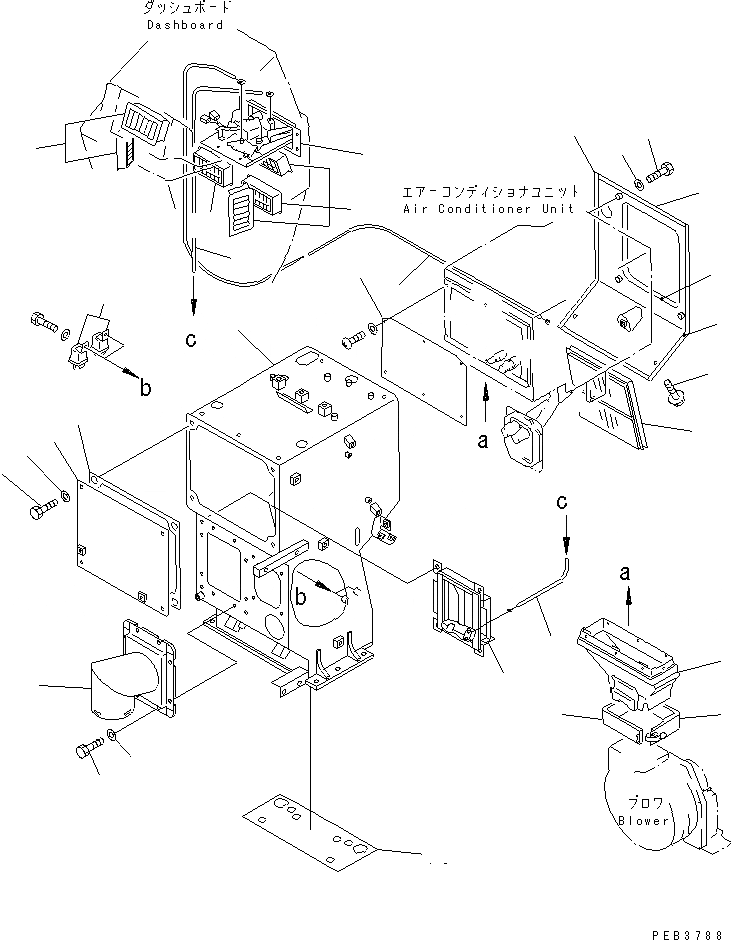 ダッシュボード
Dashboard

エアーコンディショナユニット
Air Conditioner Unit

c

b

a

c

b

a

ブロワ
Blower

PEB3788