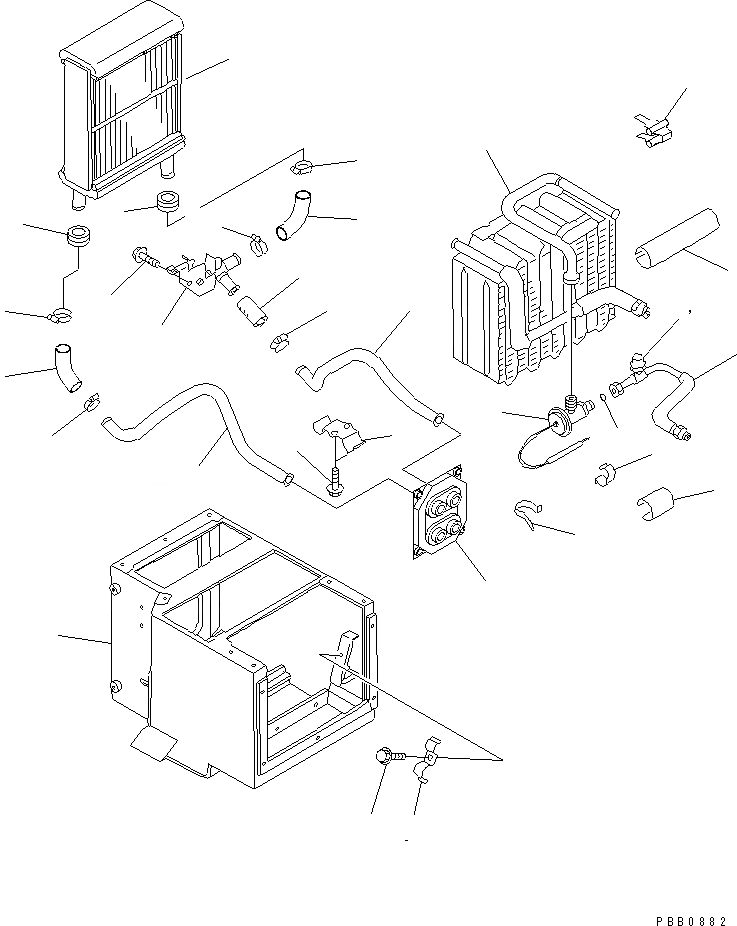 PBB0882