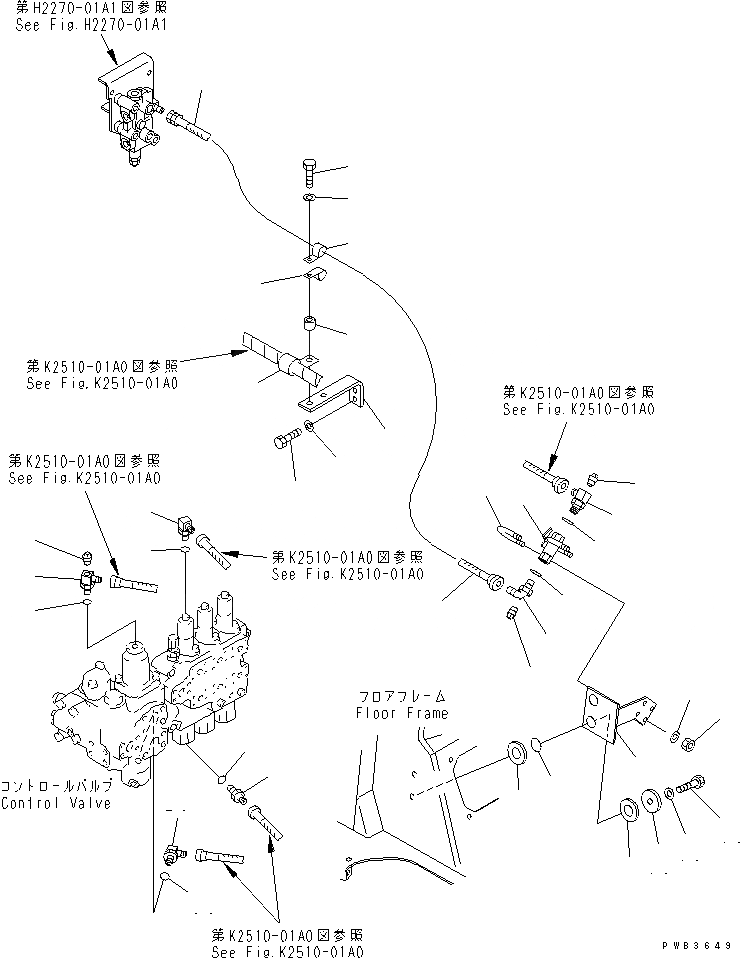 第H2270-01A1図参照
See Fig.H2270-01A1

第K2510-01A0図参照
See Fig.K2510-01A0

第K2510-01A0図参照
See Fig.K2510-01A0

第K2510-01A0図参照
See Fig.K2510-01A0

第K2510-01A0図参照
See Fig.K2510-01A0

フロアフレーム
Floor Frame

コントロールバルブ
Control Valve

第K2510-01A0図参照
See Fig.K2510-01A0

PWB3649