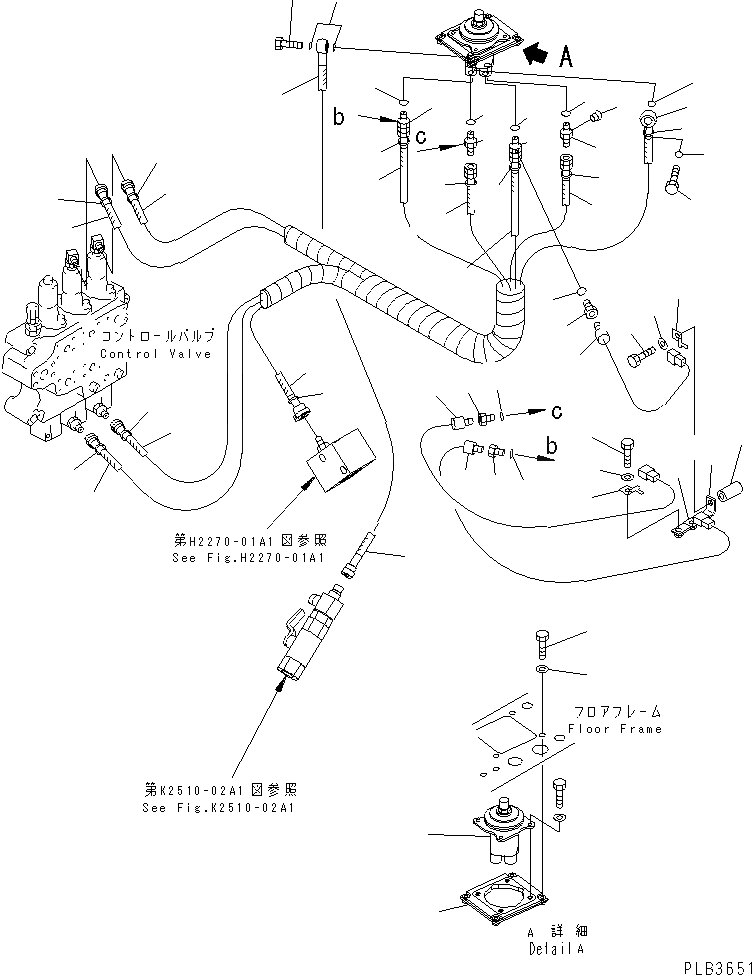 A

b

c

コントロールバルブ
Control Valve

c

b

第H2270-01A1図参照
See Fig.H2270-01A1

第K2510-02A1図参照
See Fig.K2510-02A1

フロアフレーム
Floor Frame

A 詳細
Detail A

PLB3651