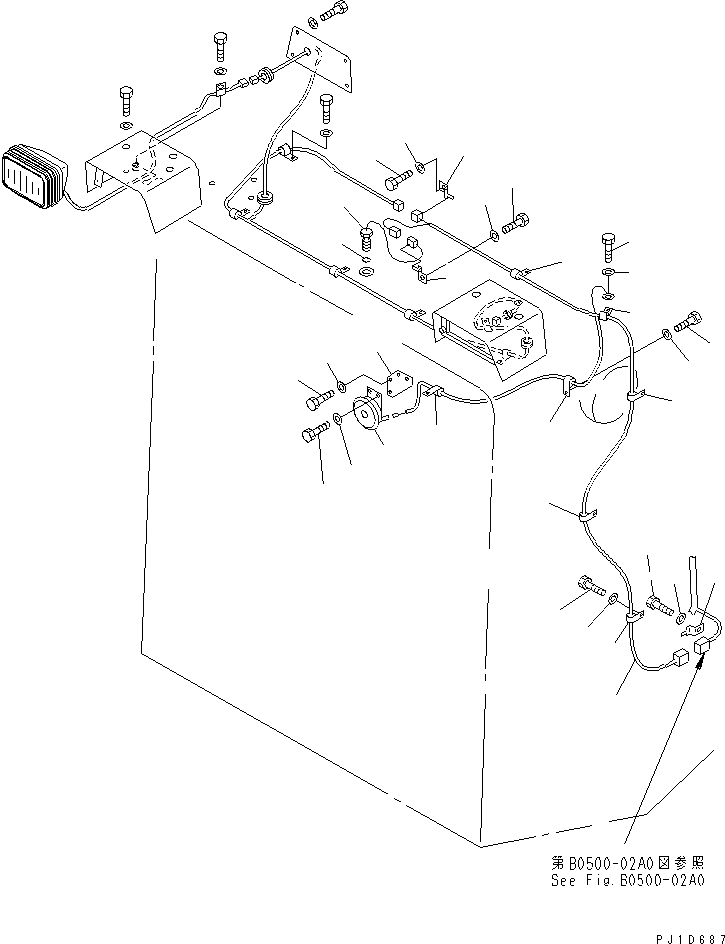 第B0500-02A0図参照
See Fig.B0500-02A0

PJ1D687