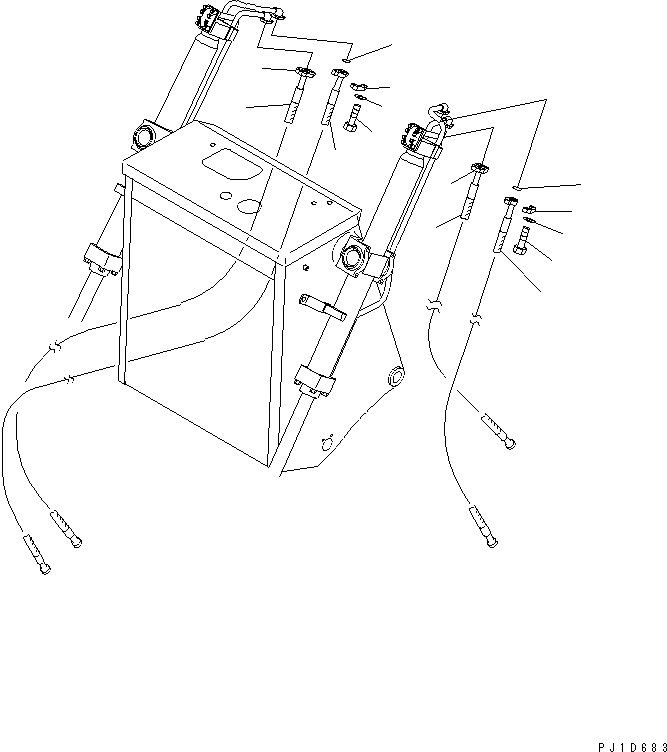 PJ1D683