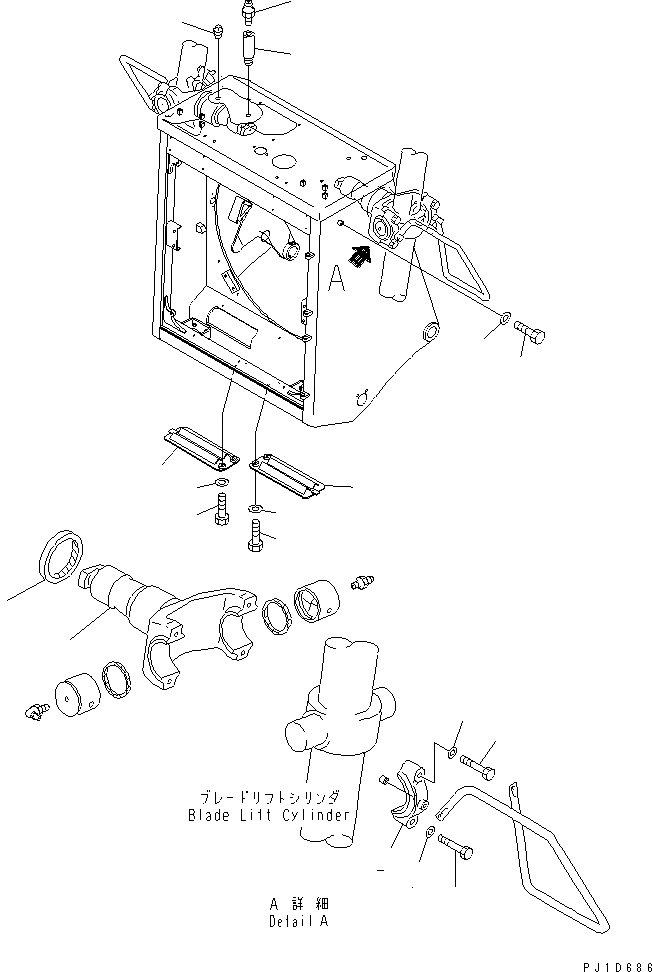 A

ブレードリフトシリンダ
Blade Lift Cylinder

A 詳細
Detail A

PJ1D686