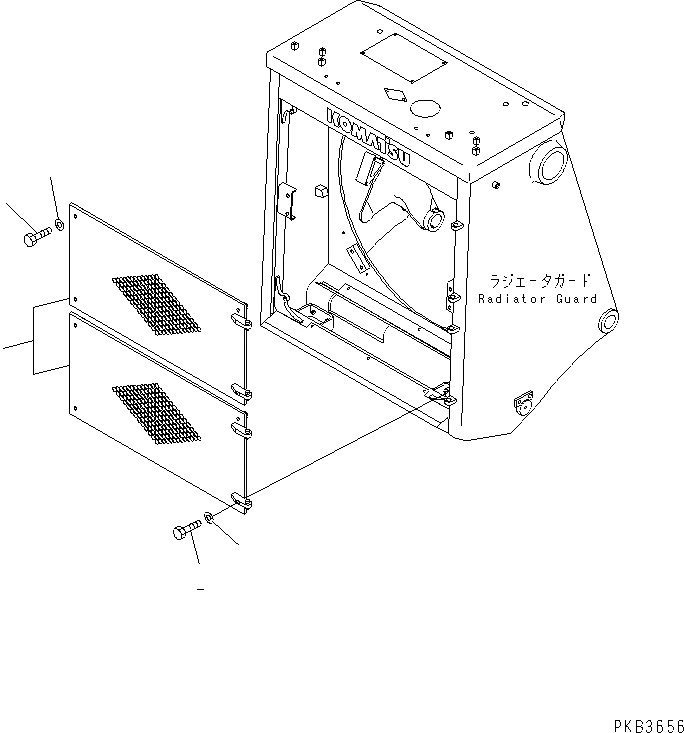 KOMATSU

ラジエータガード
Radiator Guard

PKB3656