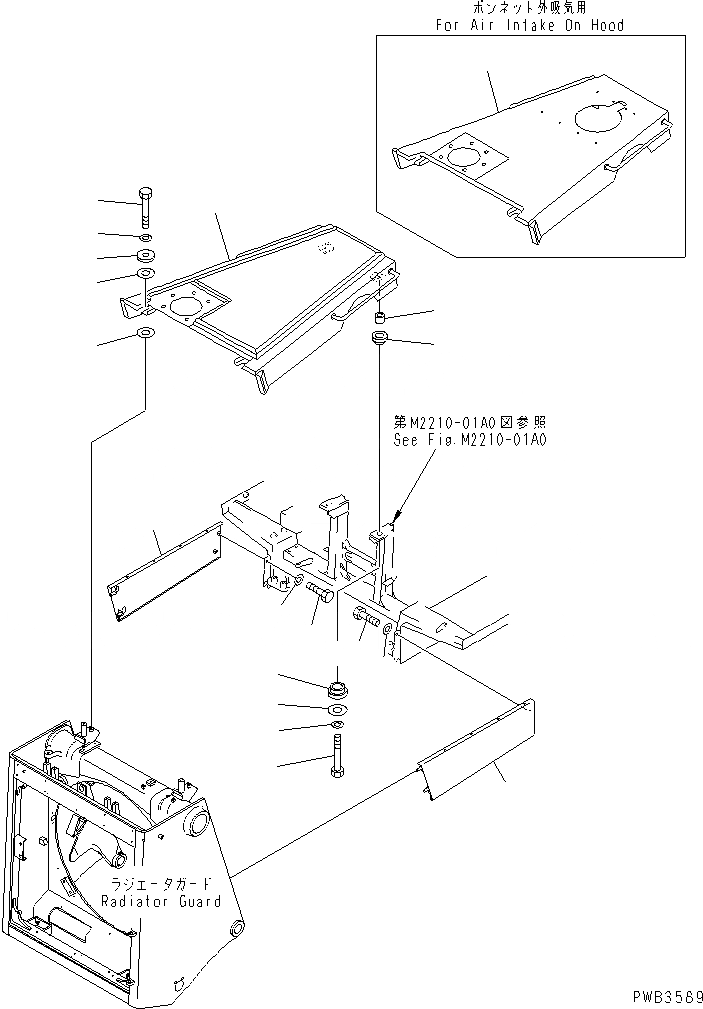 ボンネット外吸気用
For Air Intake On Hood

第M2210-01A0図参照
See Fig.M2210-01A0

ラジエータガード
Radiator Guard

PWB3589